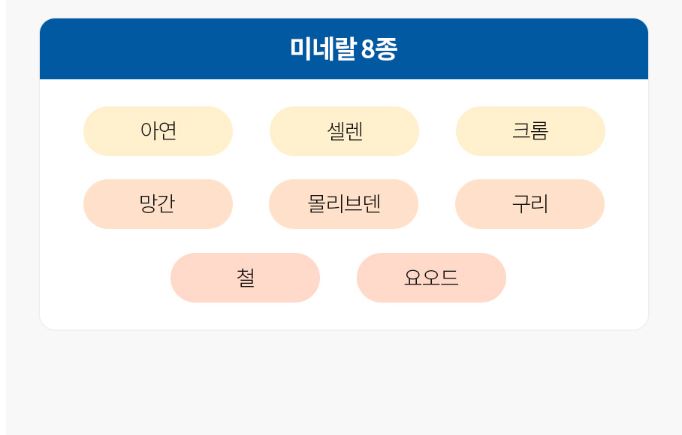 미네랄 8종

아연

셀렌

크롬

망간

몰리브덴

구리

철

요오드