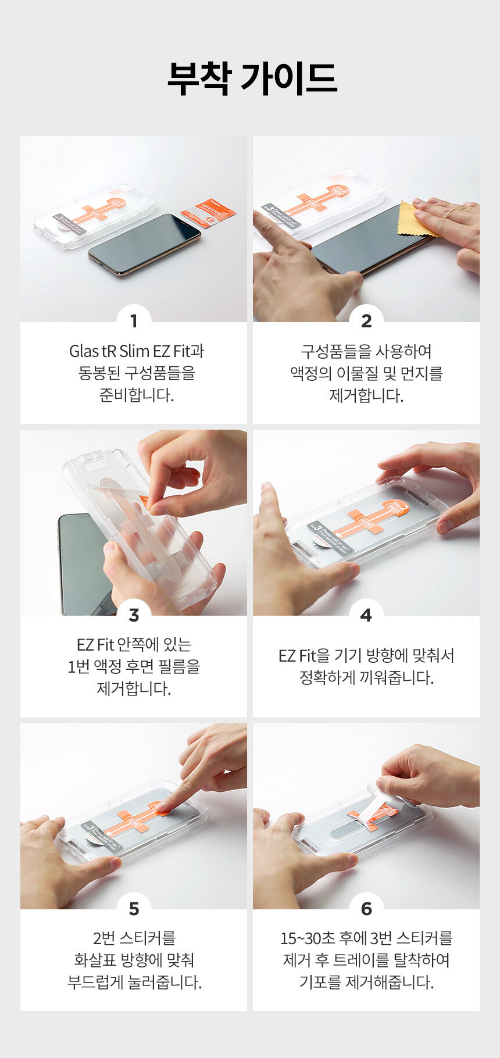 부착 가이드

1

Glas tR Slim EZ Fit과 동봉된 구성품들을 준비합니다.

2

구성품들을 사용하여 액정의 이물질 및 먼지를 제거합니다.

3

EZ Fit 안쪽에 있는 1번 액정 후면 필름을 제거합니다.

4

EZ Fit을 기기 방향에 맞춰서 정확하게 끼워줍니다.

5

2번 스티커를 화살표 방향에 맞춰 부드럽게 눌러줍니다.

6

15~30초 후에 3번 스티커를 제거 후 트레이를 탈착하여 기포를 제거해줍니다.