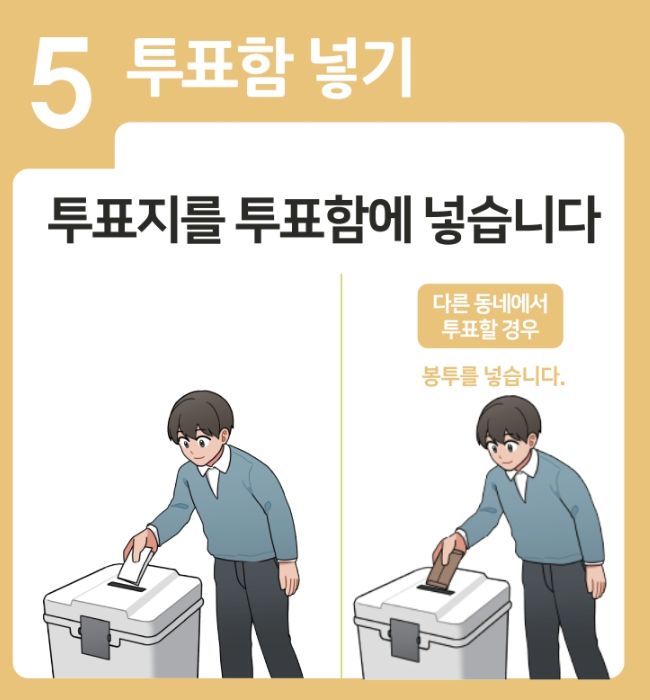 5 투표함 넣기

투표지를 투표함에 넣습니다

다른 동네에서 투표할 경우

봉투를 넣습니다.