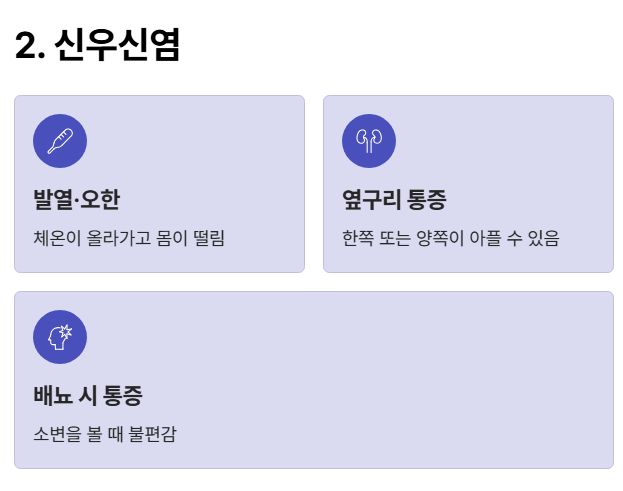 2. 신우신염

발열·오한

체온이 올라가고 몸이 떨림

옆구리 통증

한쪽 또는 양쪽이 아플 수 있음

배뇨 시 통증

소변을 볼 때 불편감