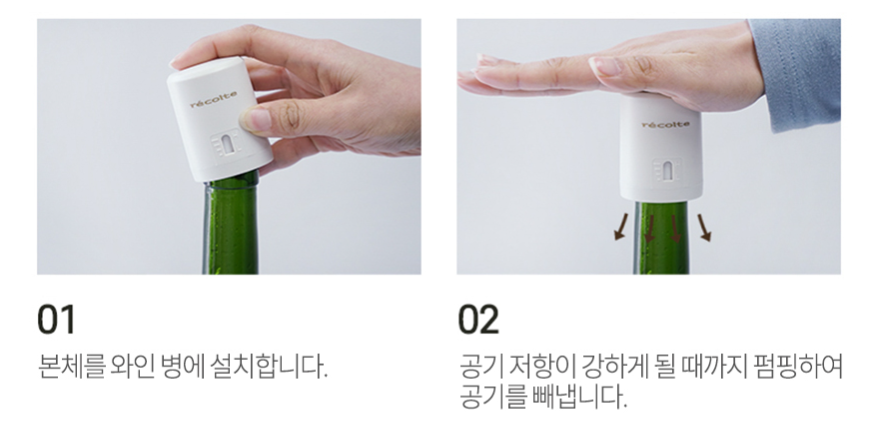 récolte

01

본체를 와인 병에 설치합니다.

récolte

02

공기 저항이 강하게 될 때까지 펌핑하여 공기를 빼냅니다.