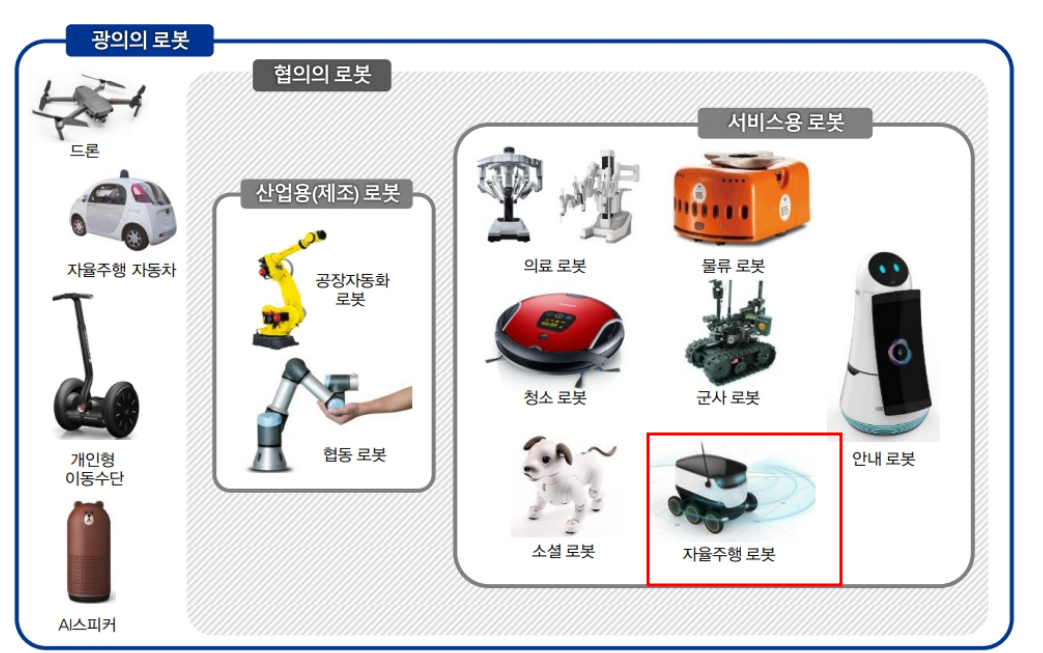 광의의 로봇

드론

자율주행 자동차

개인형 이동수단

AI스피커

협의의 로봇

산업용(제조) 로봇

공장자동화 로봇

협동 로봇

서비스용 로봇

의료 로봇

물류 로봇

청소 로봇

군사 로봇

안내 로봇

소셜 로봇

자율주행 로봇