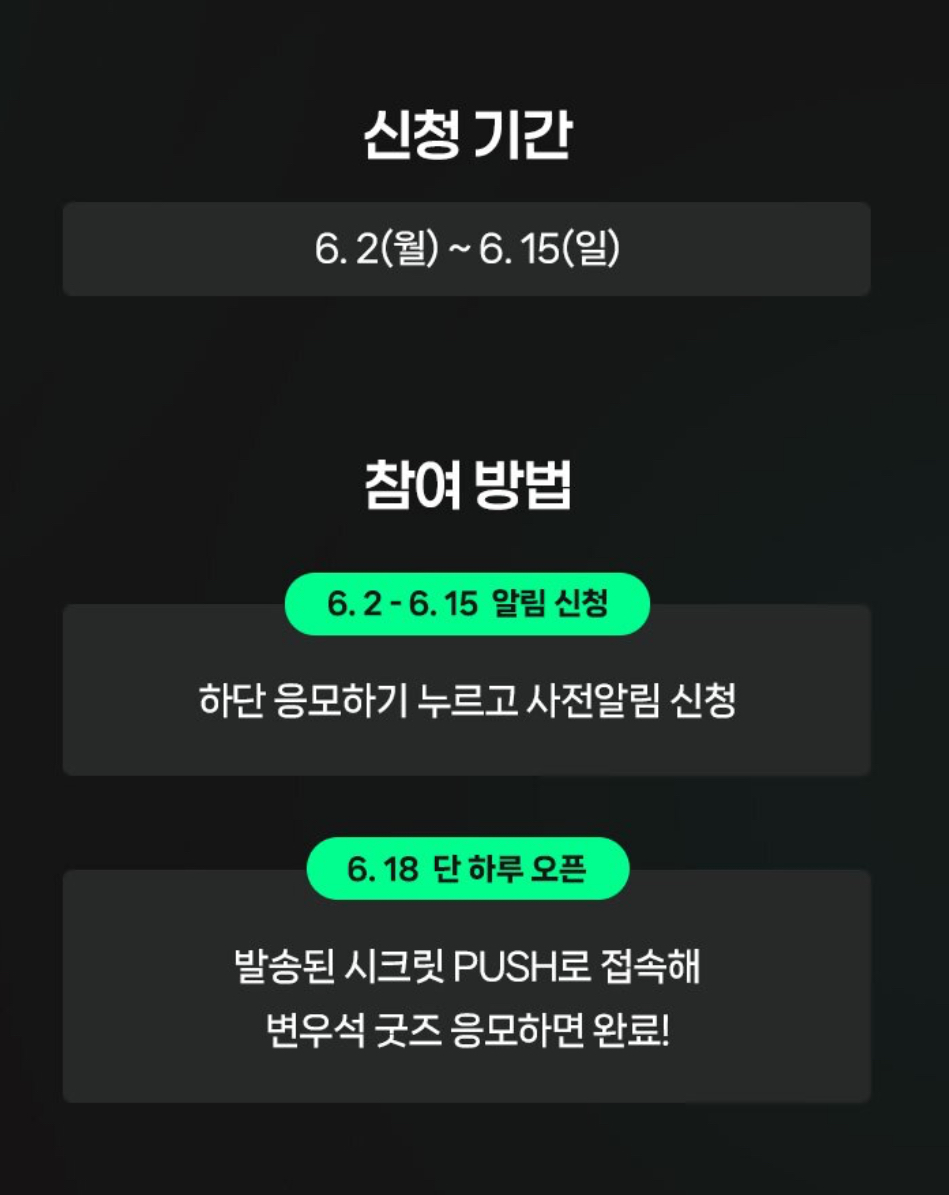 신청 기간

6. 2(월) ~ 6. 15(일)

참여 방법

6. 2 - 6. 15 알림 신청

하단 응모하기 누르고 사전알림 신청

6. 18 단 하루 오픈

발송된 시크릿 PUSH로 접속해
변우석 굿즈 응모하면 완료!