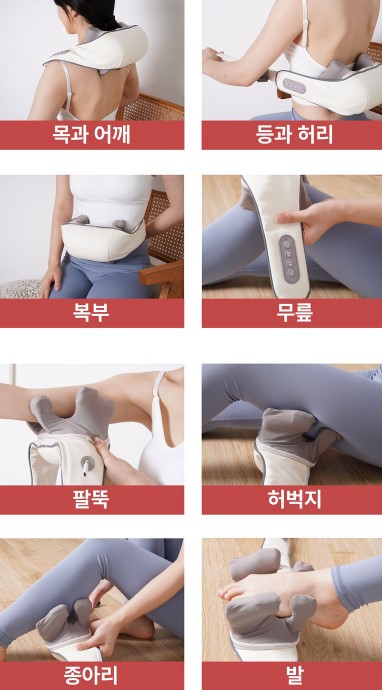 목과 어깨

등과 허리

복부

무릎

팔뚝

허벅지

종아리

발