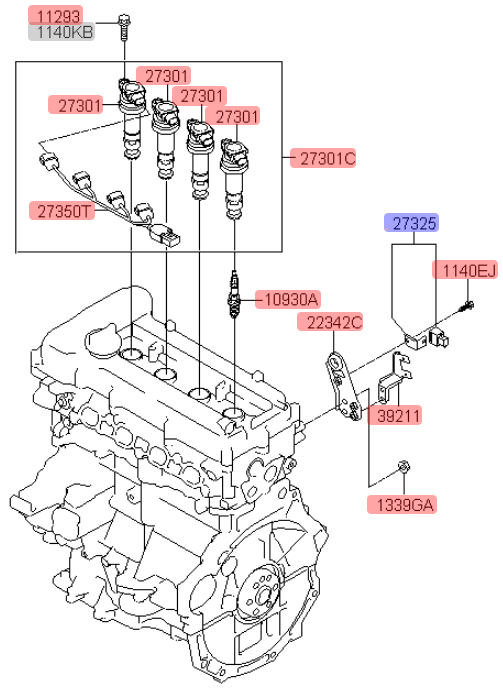 11293
1140KB
27301
27301
27301
27301
27301C
27350T
27325
1140EJ
10930A
22342C
39211
1339GA