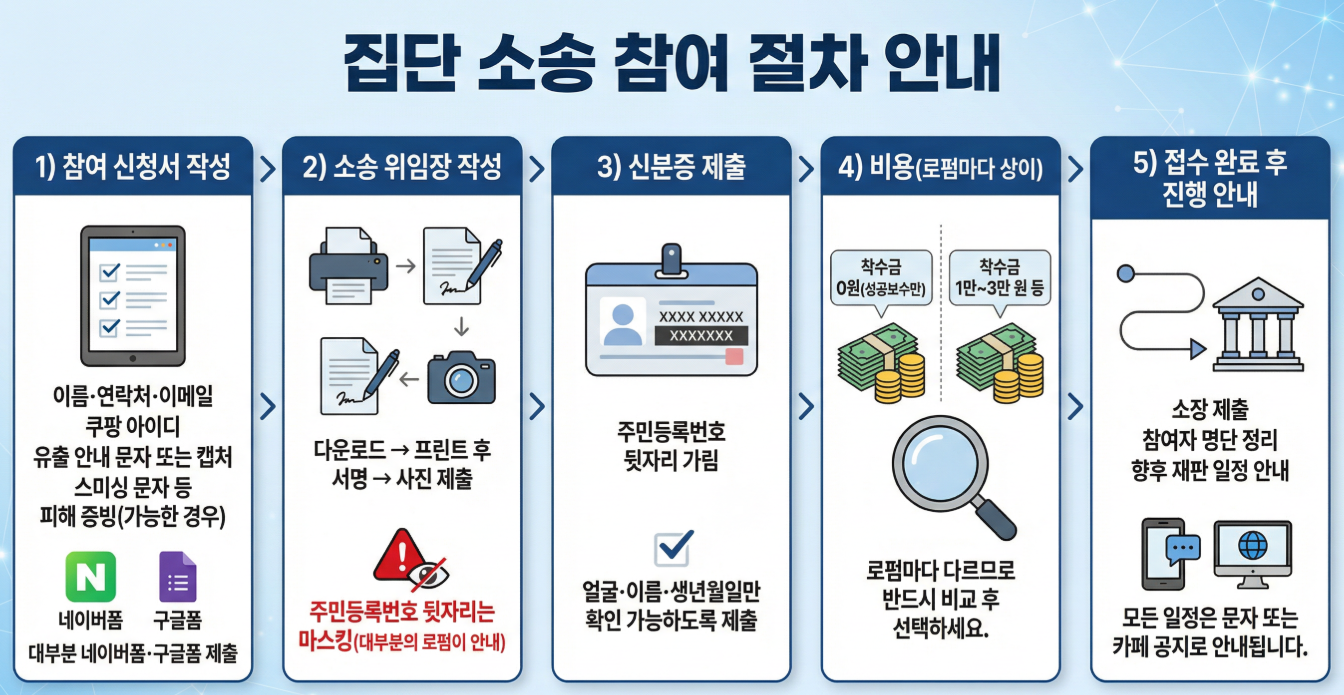 집단 소송 참여 절차 안내

1) 참여 신청서 작성

이름·연락처·이메일
쿠팡 아이디
유출 안내 문자 또는 캡처
스미싱 문자 등
피해 증빙(가능한 경우)

N
네이버폼
구글폼
대부분 네이버폼·구글폼 제출

2) 소송 위임장 작성

다운로드 → 프린트 후
서명 → 사진 제출

주민등록번호 뒷자리는
마스킹(대부분의 로펌이 안내)

3) 신분증 제출

XXXX XXXXX
XXXXXXX

주민등록번호
뒷자리 가림

얼굴·이름·생년월일만
확인 가능하도록 제출

4) 비용(로펌마다 상이)

착수금
0원(성공보수만)

착수금
1만~3만 원 등

로펌마다 다르므로
반드시 비교 후
선택하세요.

5) 접수 완료 후
진행 안내

소장 제출
참여자 명단 정리
향후 재판 일정 안내

모든 일정은 문자 또는
카페 공지로 안내됩니다.