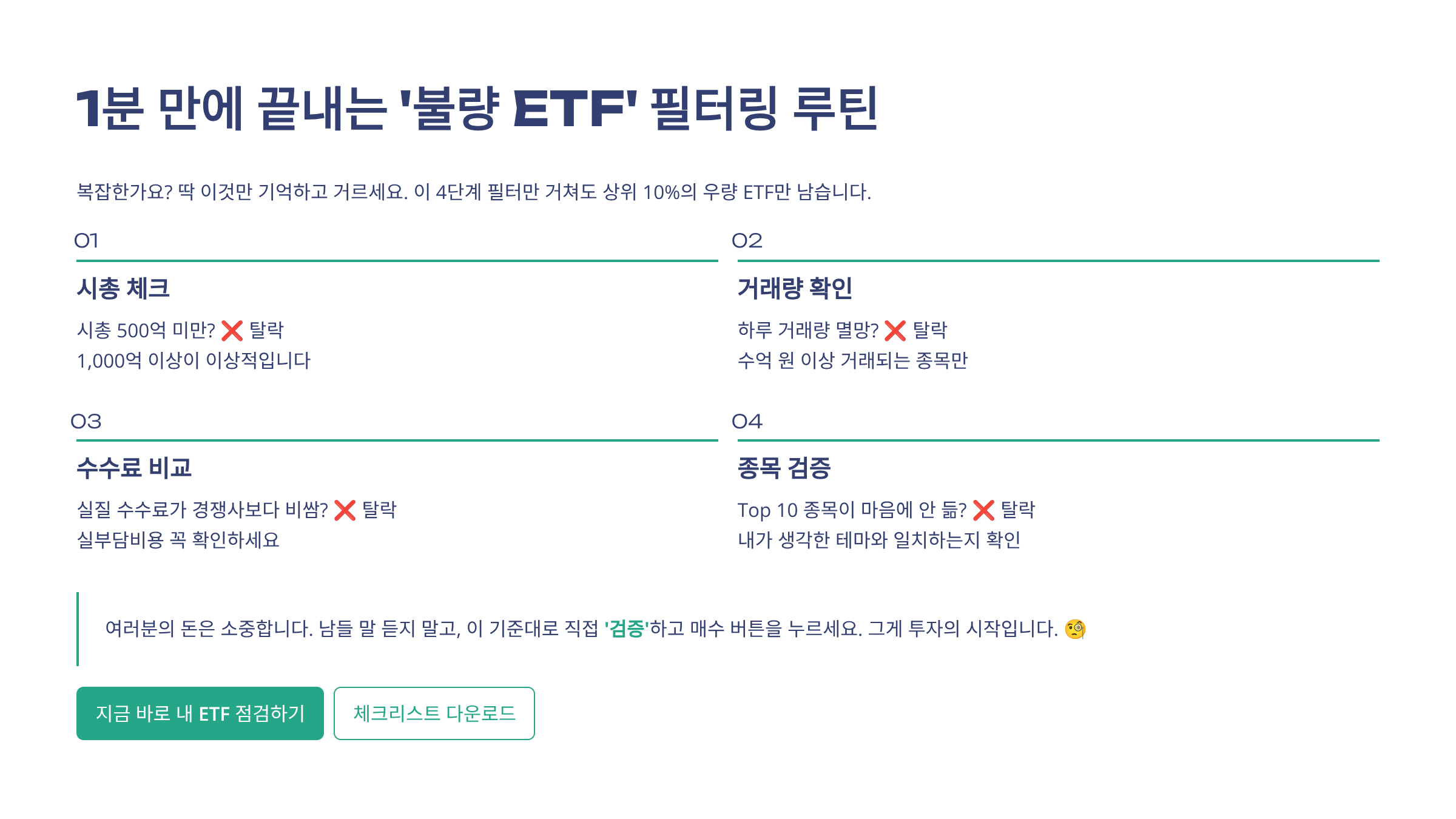 1분 만에 끝내는 '불량 ETF' 필터링 루틴

복잡한가요? 딱 이것만 기억하고 거르세요. 이 4단계 필터만 거쳐도 상위 10%의 우량 ETF만 남습니다.

01

시총 체크

시총 500억 미만? ❌ 탈락
1,000억 이상이 이상적입니다

02

거래량 확인

하루 거래량 멸망? ❌ 탈락
수억 원 이상 거래되는 종목만

03

수수료 비교

실질 수수료가 경쟁사보다 비쌈? ❌ 탈락
실부담비용 꼭 확인하세요

04

종목 검증

Top 10 종목이 마음에 안 듦? ❌ 탈락
내가 생각한 테마와 일치하는지 확인

여러분의 돈은 소중합니다. 남들 말 듣지 말고, 이 기준대로 직접 '검증'하고 매수 버튼을 누르세요. 그게 투자의 시작입니다. 🧐

지금 바로 내 ETF 점검하기

체크리스트 다운로드