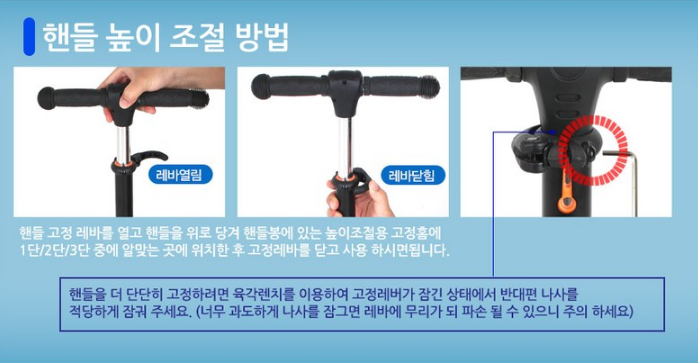 핸들 높이 조절 방법

레바열림

레바닫힘

핸들 고정 레바를 열고 핸들을 위로 당겨 핸들봉에 있는 높이조절용 고정홈에 1단/2단/3단 중에 알맞는 곳에 위치한 후 고정레바를 닫고 사용 하시면됩니다.

핸들을 더 단단히 고정하려면 육각렌치를 이용하여 고정레버가 잠긴 상태에서 반대편 나사를 적당하게 잠궈 주세요. (너무 과도하게 나사를 잠그면 레바에 무리가 되 파손 될 수 있으니 주의 하세요)