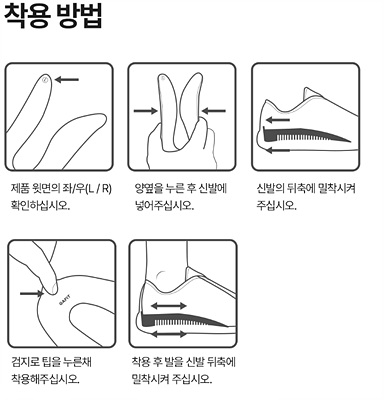 착용 방법

제품 윗면의 좌/우(L / R) 확인하십시오.

양옆을 누른 후 신발에 넣어주십시오.

신발의 뒤축에 밀착시켜 주십시오.

GAFIT

검지로 팁을 누른채 착용해주십시오.

착용 후 발을 신발 뒤축에 밀착시켜 주십시오.