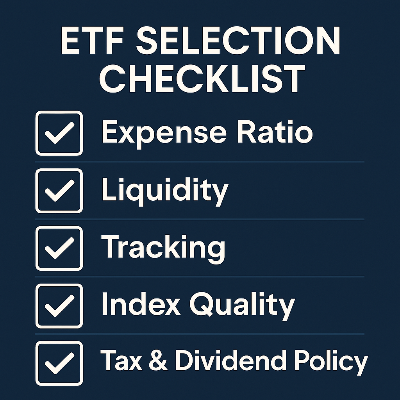 ETF SELECTION CHECKLIST

Expense Ratio

Liquidity

Tracking

Index Quality

Tax & Dividend Policy