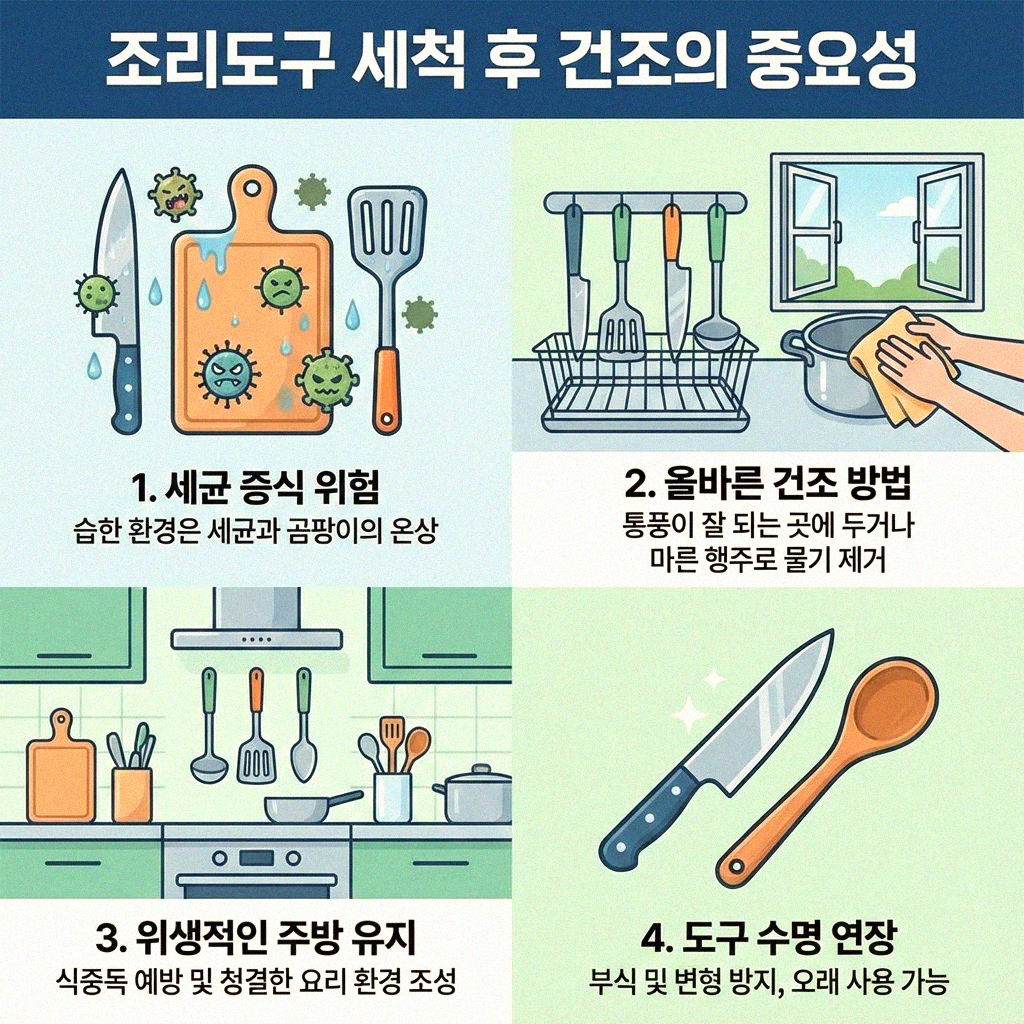 조리도구 세척 후 건조의 중요성

1. 세균 증식 위험
습한 환경은 세균과 곰팡이의 온상

2. 올바른 건조 방법
통풍이 잘 되는 곳에 두거나 마른 행주로 물기 제거

3. 위생적인 주방 유지
식중독 예방 및 청결한 요리 환경 조성

4. 도구 수명 연장
부식 및 변형 방지, 오래 사용 가능