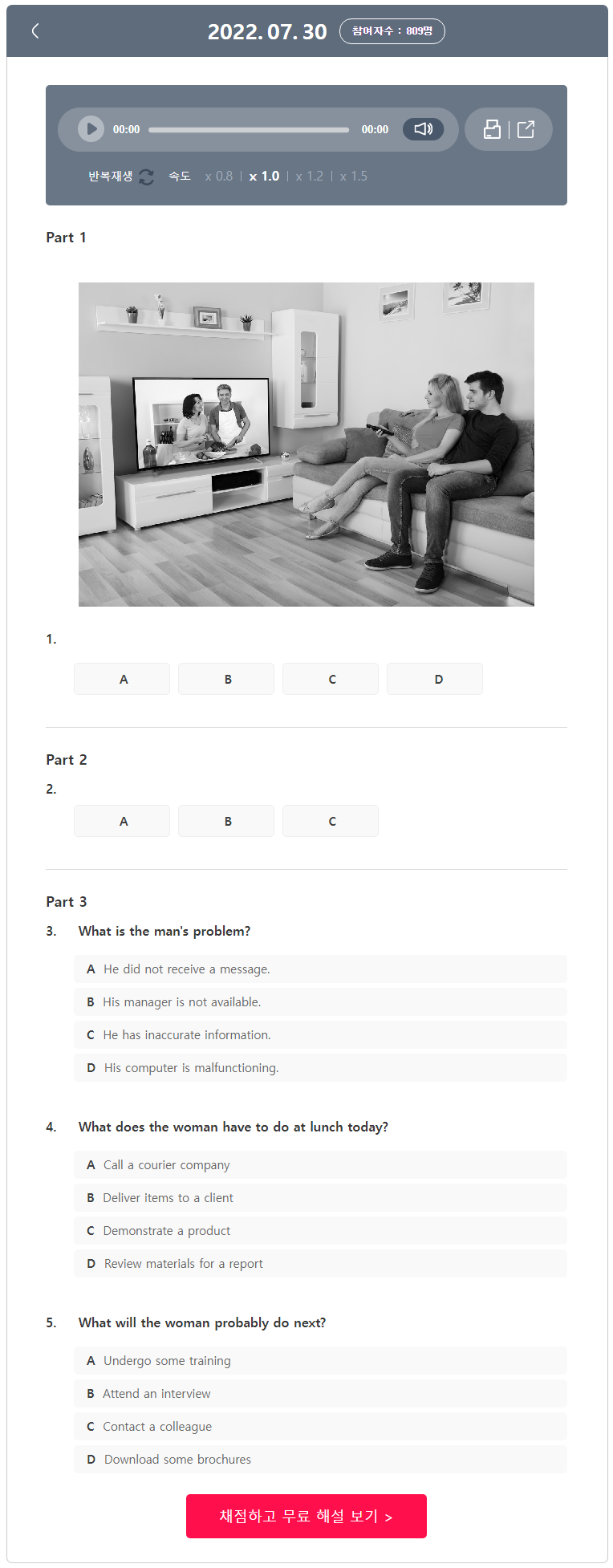 2022. 07. 30 참여자수 : 809명

00:00 00:00

반복재생 속도 x 0.8 | x 1.0 | x 1.2 | x 1.5

Part 1

1.

A B C D

Part 2

2.

A B C

Part 3

3. What is the man's problem?

A He did not receive a message.

B His manager is not available.

C He has inaccurate information.

D His computer is malfunctioning.

4. What does the woman have to do at lunch today?

A Call a courier company

B Deliver items to a client

C Demonstrate a product

D Review materials for a report

5. What will the woman probably do next?

A Undergo some training

B Attend an interview

C Contact a colleague

D Download some brochures

채점하고 무료 해설 보기 >