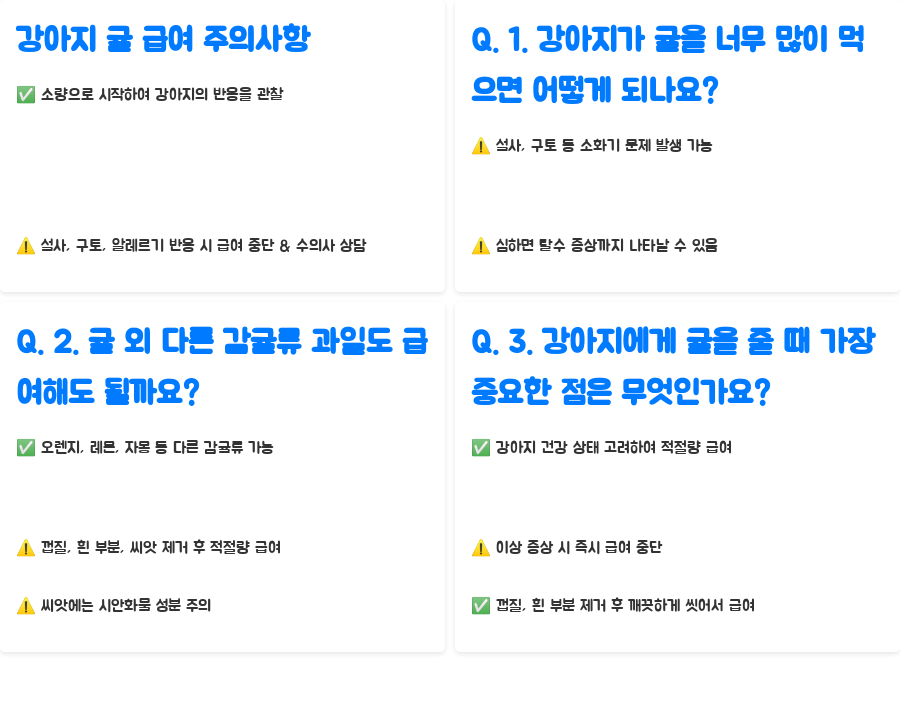 강아지 귤 급여 주의사항

✅ 소량으로 시작하여 강아지의 반응을 관찰

⚠️ 설사, 구토, 알레르기 반응 시 급여 중단 & 수의사 상담

Q. 1. 강아지가 귤을 너무 많이 먹으면 어떻게 되나요?

⚠️ 설사, 구토 등 소화기 문제 발생 가능

⚠️ 심하면 탈수 증상까지 나타날 수 있음

Q. 2. 귤 외 다른 감귤류 과일도 급여해도 될까요?

✅ 오렌지, 레몬, 자몽 등 다른 감귤류 가능

⚠️ 껍질, 흰 부분, 씨앗 제거 후 적절량 급여

⚠️ 씨앗에는 시안화물 성분 주의

Q. 3. 강아지에게 귤을 줄 때 가장 중요한 점은 무엇인가요?

✅ 강아지 건강 상태 고려하여 적절량 급여

⚠️ 이상 증상 시 즉시 급여 중단

✅ 껍질, 흰 부분 제거 후 깨끗하게 씻어서 급여