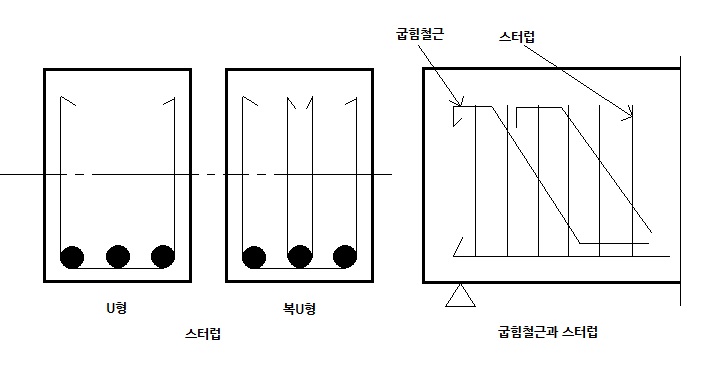 굽힘철근

스터럽

U형

복U형

스터럽

굽힘철근과 스터럽