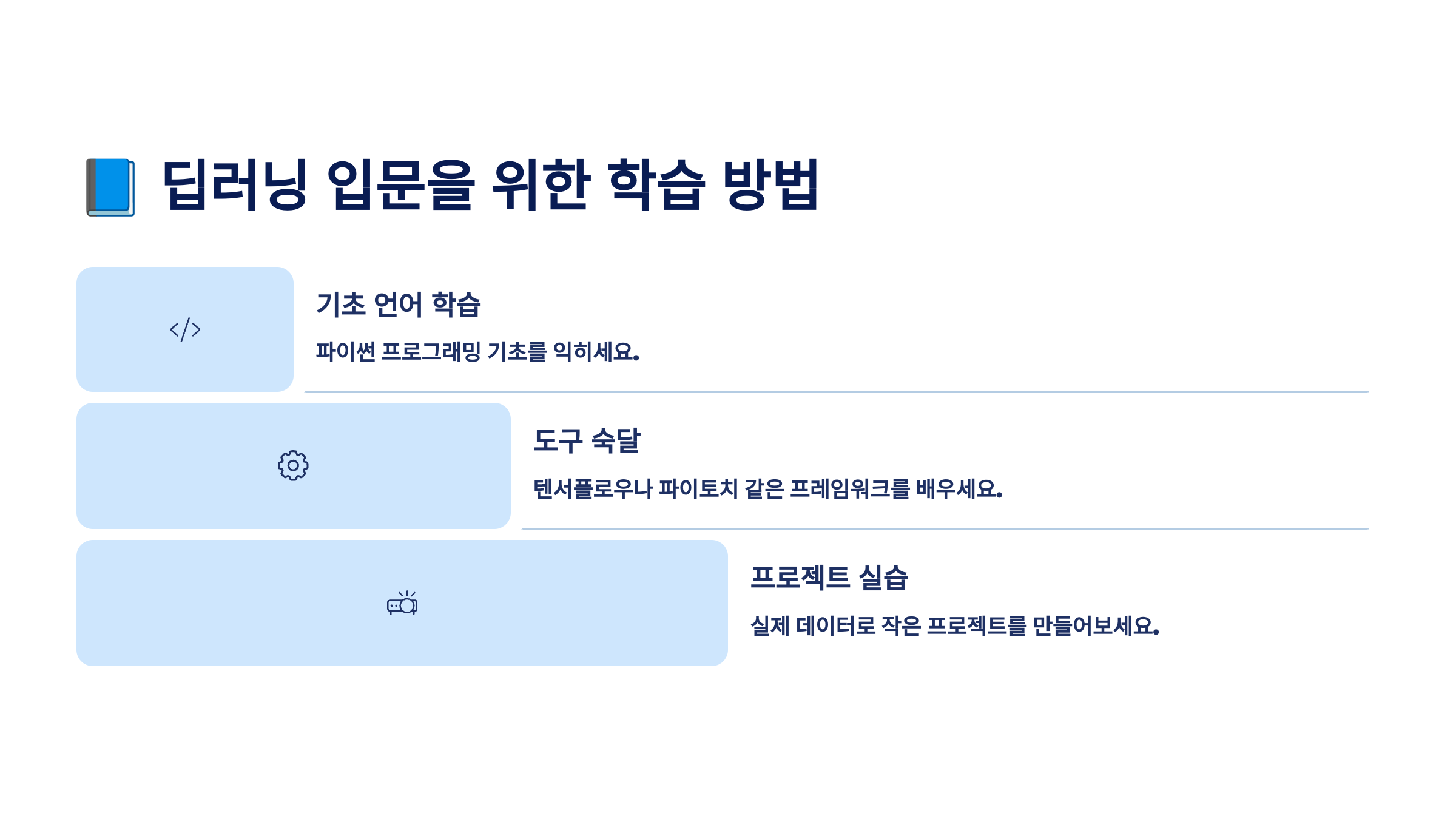 딥러닝 입문을 위한 학습 방법

기초 언어 학습

파이썬 프로그래밍 기초를 익히세요.

도구 숙달

텐서플로우나 파이토치 같은 프레임워크를 배우세요.

프로젝트 실습

실제 데이터로 작은 프로젝트를 만들어보세요.