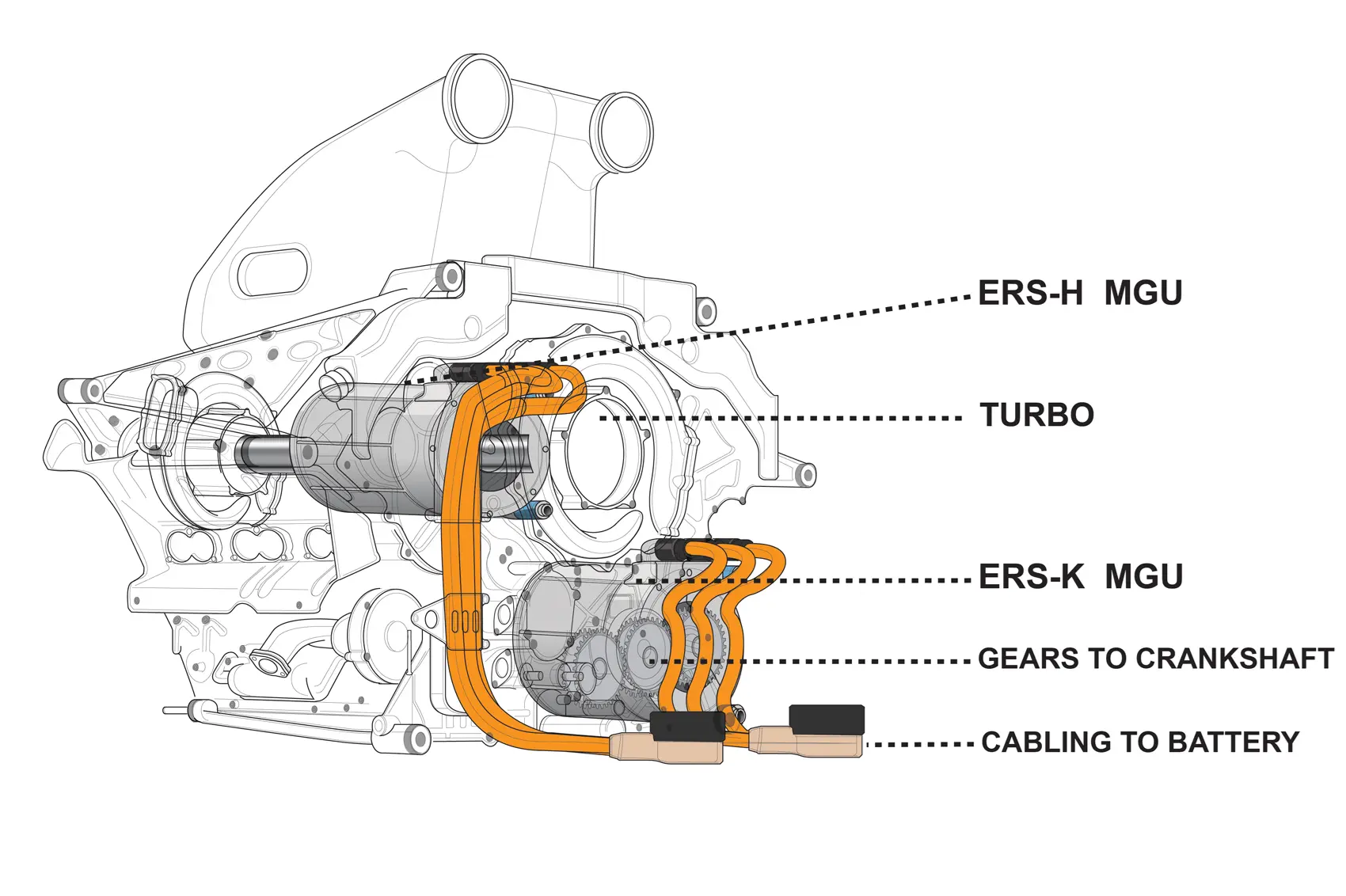 ERS-H MGU

TURBO

ERS-K MGU

GEARS TO CRANKSHAFT

CABLING TO BATTERY