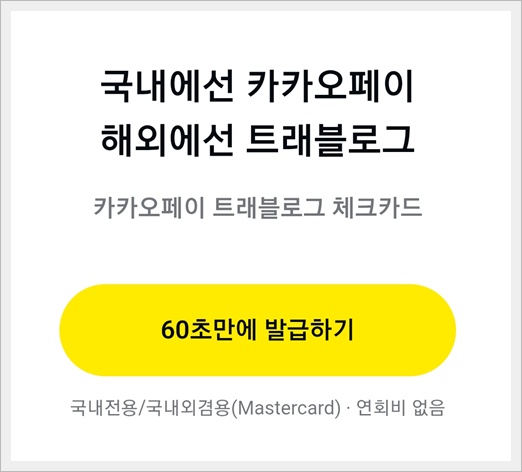 국내에선 카카오페이
해외에선 트래블로그

카카오페이 트래블로그 체크카드

60초만에 발급하기

국내전용/국내외겸용(Mastercard) · 연회비 없음