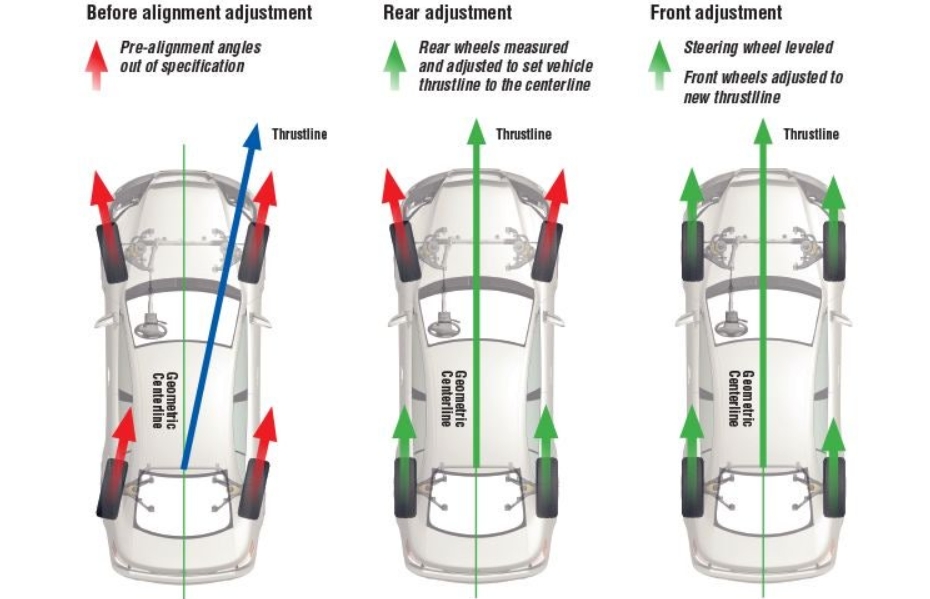 Before alignment adjustment

Pre-alignment angles out of specification

Thrustline

Geometric Centerline

Rear adjustment

Rear wheels measured and adjusted to set vehicle thrustline to the centerline

Thrustline

Geometric Centerline

Front adjustment

Steering wheel leveled

Front wheels adjusted to new thrustline

Thrustline

Geometric Centerline