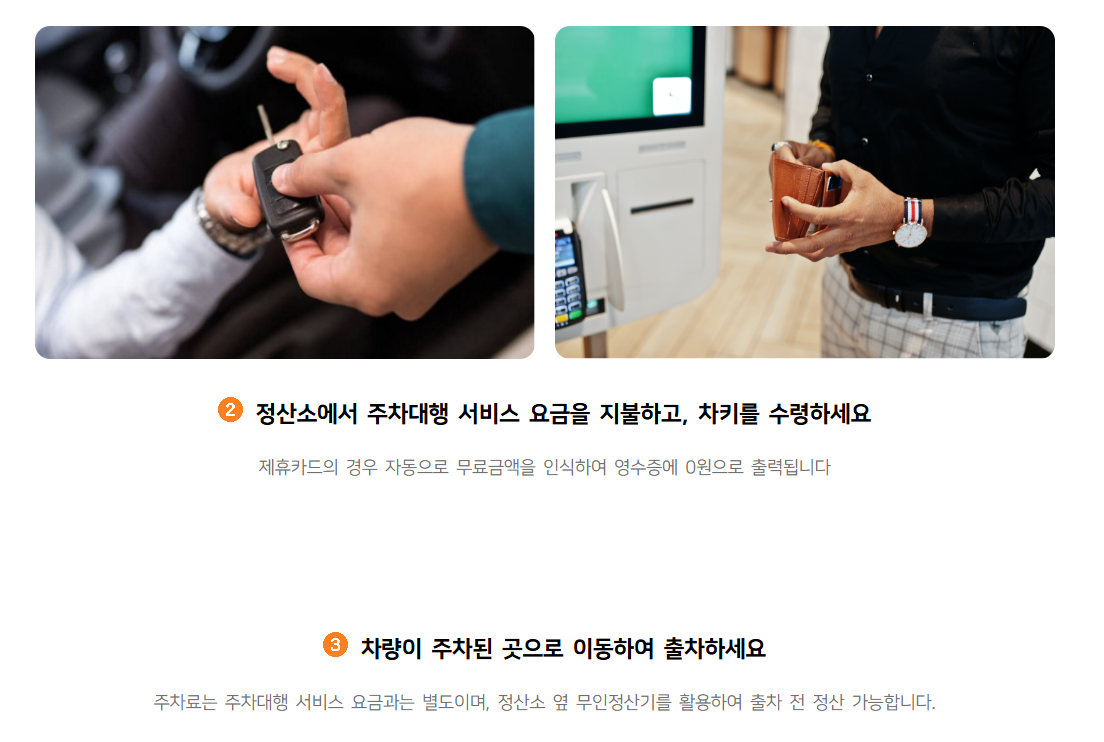 2 정산소에서 주차대행 서비스 요금을 지불하고, 차키를 수령하세요

제휴카드의 경우 자동으로 무료금액을 인식하여 영수증에 0원으로 출력됩니다

3 차량이 주차된 곳으로 이동하여 출차하세요

주차료는 주차대행 서비스 요금과는 별도이며, 정산소 옆 무인정산기를 활용하여 출차 전 정산 가능합니다.