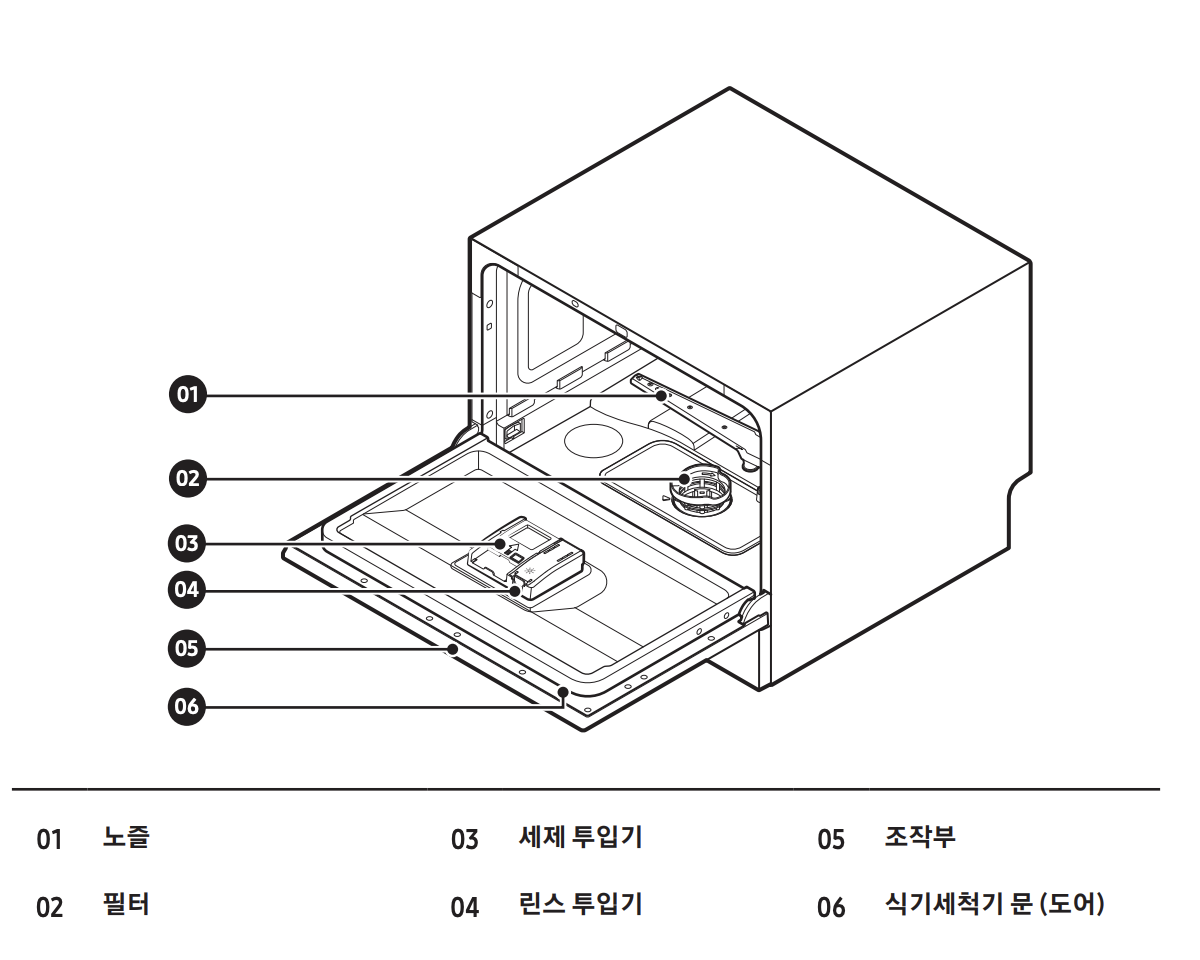 01
02
03
04
05
06

01 노즐
02 필터
03 세제 투입기
04 린스 투입기
05 조작부
06 식기세척기 문 (도어)