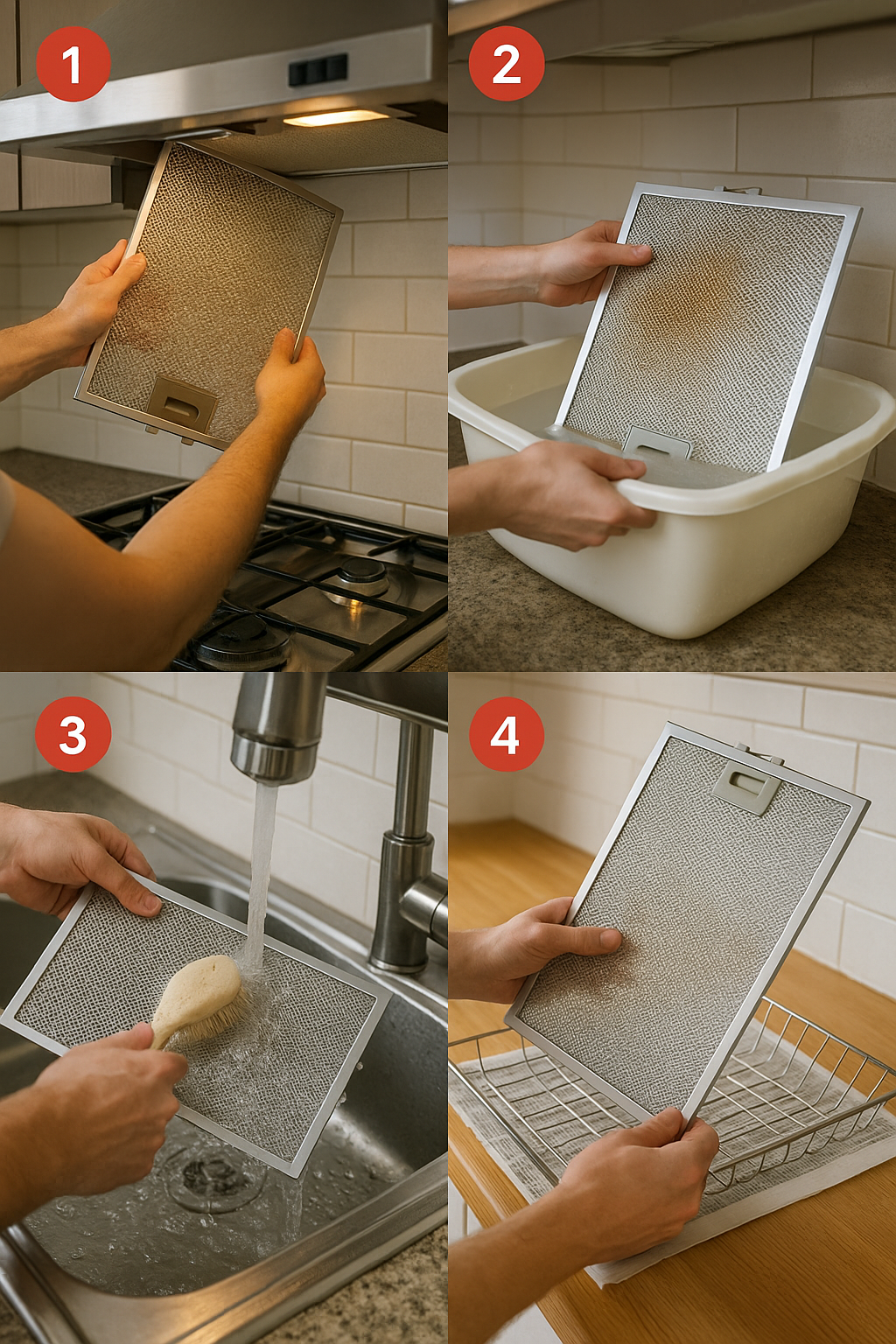 1

2

3

4