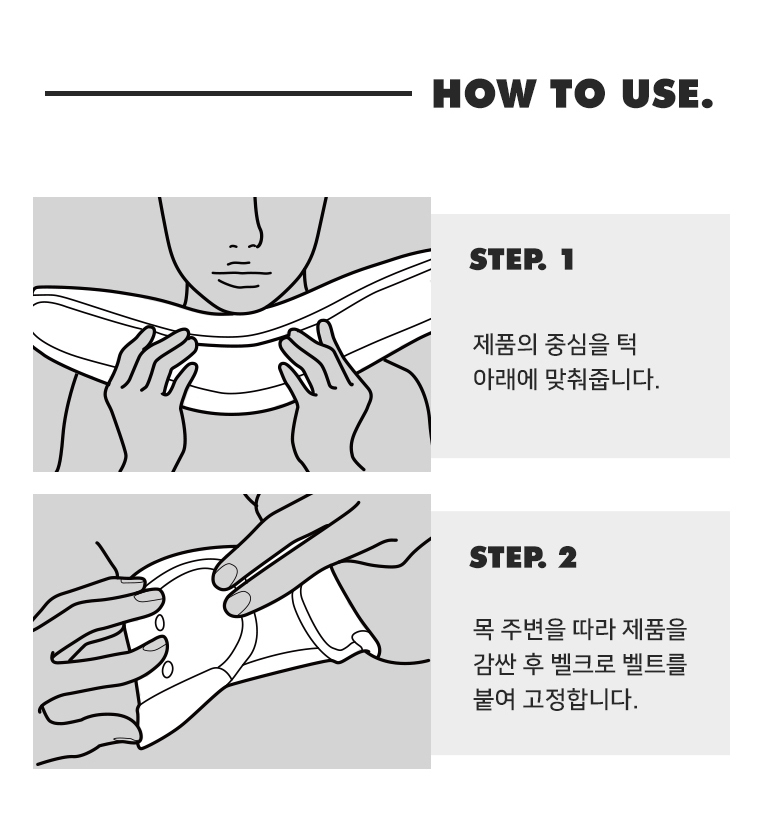 HOW TO USE.

STEP. 1

제품의 중심을 턱
아래에 맞춰줍니다.

STEP. 2

목 주변을 따라 제품을
감싼 후 벨크로 벨트를
붙여 고정합니다.