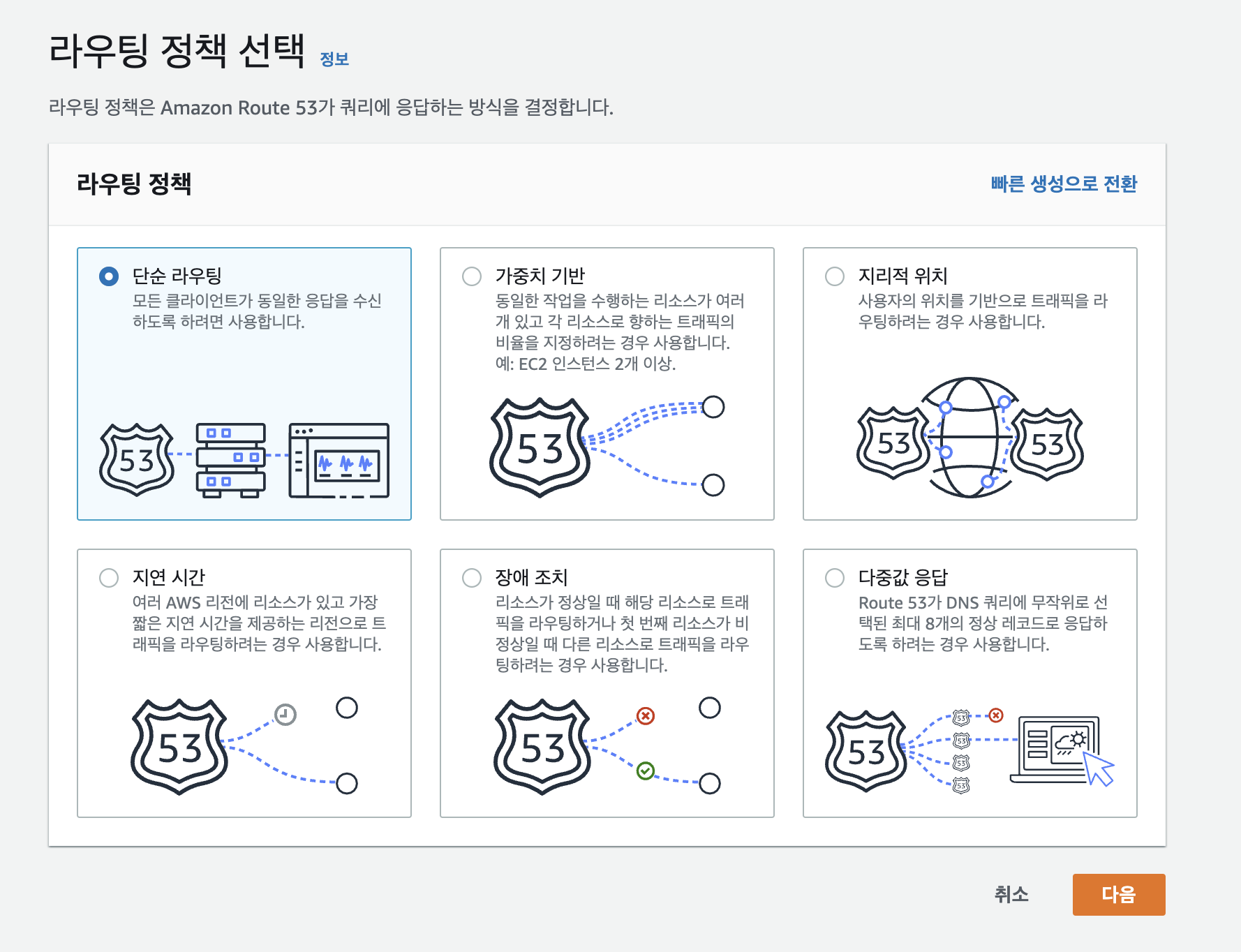 라우팅 정책 선택 정보

라우팅 정책은 Amazon Route 53가 쿼리에 응답하는 방식을 결정합니다.

라우팅 정책

빠른 생성으로 전환

단순 라우팅
모든 클라이언트가 동일한 응답을 수신하도록 하려면 사용합니다.

53

가중치 기반
동일한 작업을 수행하는 리소스가 여러 개 있고 각 리소스로 향하는 트래픽의 비율을 지정하려는 경우 사용합니다. 예: EC2 인스턴스 2개 이상.

53

지리적 위치
사용자의 위치를 기반으로 트래픽을 라우팅하려는 경우 사용합니다.

53 53

지연 시간
여러 AWS 리전에 리소스가 있고 가장 짧은 지연 시간을 제공하는 리전으로 트래픽을 라우팅하려는 경우 사용합니다.

53

장애 조치
리소스가 정상일 때 해당 리소스로 트래픽을 라우팅하거나 첫 번째 리소스가 비정상일 때 다른 리소스로 트래픽을 라우팅하려는 경우 사용합니다.

53

다중값 응답
Route 53가 DNS 쿼리에 무작위로 선택된 최대 8개의 정상 레코드로 응답하도록 하려는 경우 사용합니다.

53 53 53 53 53

취소 다음