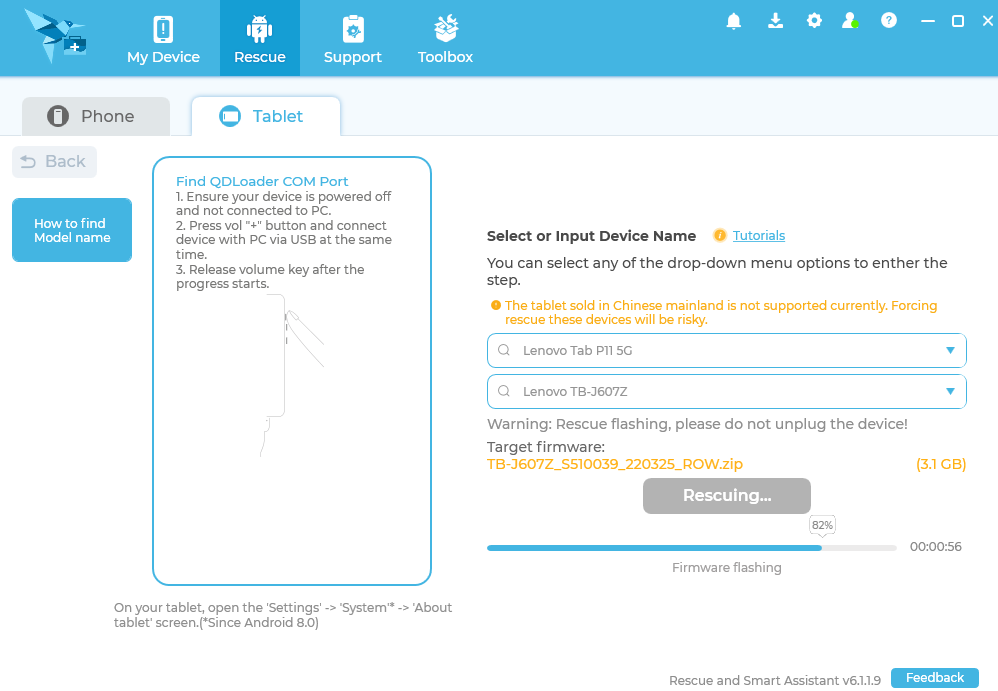 My Device
Rescue
Support
Toolbox

Phone
Tablet

Back

How to find Model name

Find QDLoader COM Port
1. Ensure your device is powered off and not connected to PC.
2. Press vol "+" button and connect device with PC via USB at the same time.
3. Release volume key after the progress starts.

On your tablet, open the 'Settings' -> 'System'* -> 'About tablet' screen.(*Since Android 8.0)

Select or Input Device Name
Tutorials
You can select any of the drop-down menu options to enther the step.
The tablet sold in Chinese mainland is not supported currently. Forcing rescue these devices will be risky.
Lenovo Tab P11 5G
Lenovo TB-J607Z
Warning: Rescue flashing, please do not unplug the device!
Target firmware:
TB-J607Z_S510039_220325_ROW.zip
(3.1 GB)
Rescuing...
82%
00:00:56
Firmware flashing

Rescue and Smart Assistant v6.1.1.9
Feedback