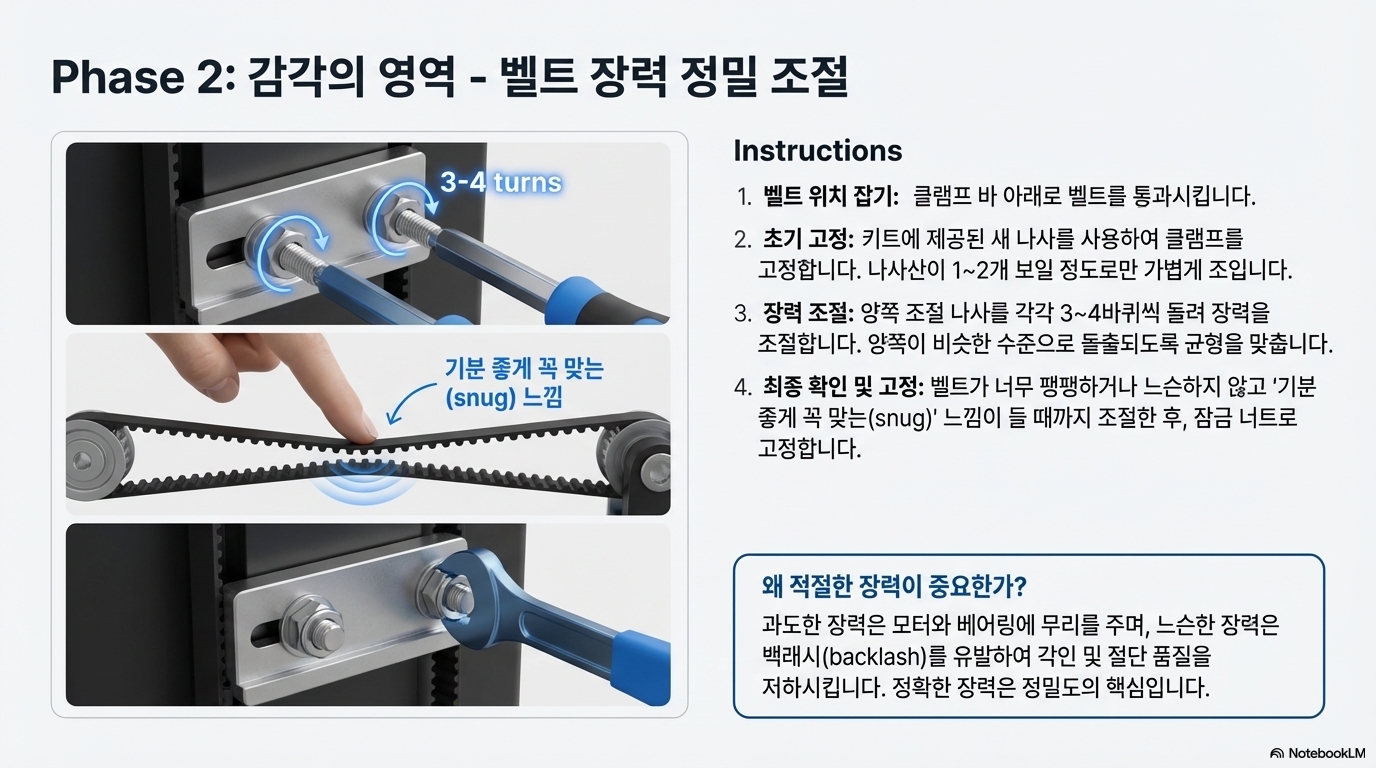 Phase 2: 감각의 영역 - 벨트 장력 정밀 조절

3-4 turns

기분 좋게 꼭 맞는 (snug) 느낌

Instructions

1. 벨트 위치 잡기: 클램프 바 아래로 벨트를 통과시킵니다.

2. 초기 고정: 키트에 제공된 새 나사를 사용하여 클램프를 고정합니다. 나사산이 1~2개 보일 정도로만 가볍게 조입니다.

3. 장력 조절: 양쪽 조절 나사를 각각 3~4바퀴씩 돌려 장력을 조절합니다. 양쪽이 비슷한 수준으로 돌출되도록 균형을 맞춥니다.

4. 최종 확인 및 고정: 벨트가 너무 팽팽하거나 느슨하지 않고 '기분 좋게 꼭 맞는(snug)' 느낌이 들 때까지 조절한 후, 잠금 너트로 고정합니다.

왜 적절한 장력이 중요한가?

과도한 장력은 모터와 베어링에 무리를 주며, 느슨한 장력은 백래시(backlash)를 유발하여 각인 및 절단 품질을 저하시킵니다. 정확한 장력은 정밀도의 핵심입니다.

NotebookLM