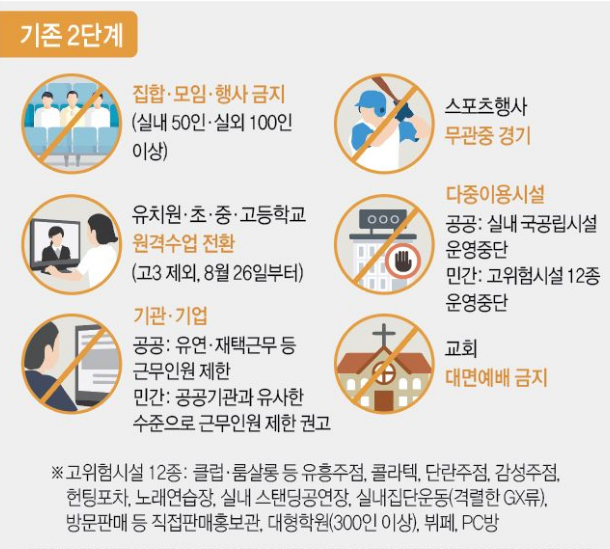 기존 2단계

집합·모임·행사 금지
(실내 50인·실외 100인 이상)

유치원·초·중·고등학교
원격수업 전환
(고3 제외, 8월 26일부터)

기관·기업
공공: 유연·재택근무 등 근무인원 제한
민간: 공공기관과 유사한 수준으로 근무인원 제한 권고

스포츠행사
무관중 경기

다중이용시설
공공: 실내 국공립시설 운영중단
민간: 고위험시설 12종 운영중단

교회
대면예배 금지

※고위험시설 12종: 클럽·룸살롱 등 유흥주점, 콜라텍, 단란주점, 감성주점, 헌팅포차, 노래연습장, 실내 스탠딩공연장, 실내집단운동(격렬한 GX류), 방문판매 등 직접판매홍보관, 대형학원(300인 이상), 뷔페, PC방