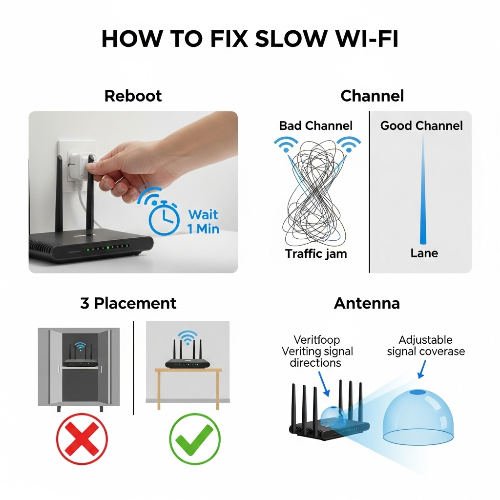 HOW TO FIX SLOW WI-FI

Reboot

Wait 1 Min

Channel

Bad Channel

Traffic jam

Good Channel

Lane

3 Placement

Antenna

Veritfoop Veriting signal directions

Adjustable signal coverase