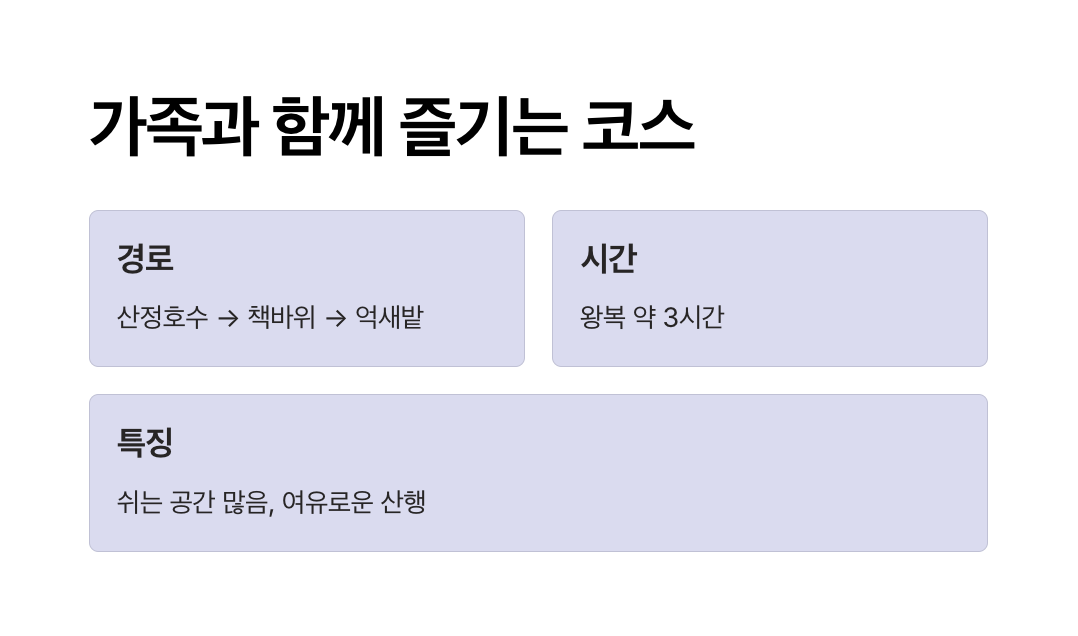 가족과 함께 즐기는 코스

경로

산정호수 → 책바위 → 억새밭

시간

왕복 약 3시간

특징

쉬는 공간 많음, 여유로운 산행