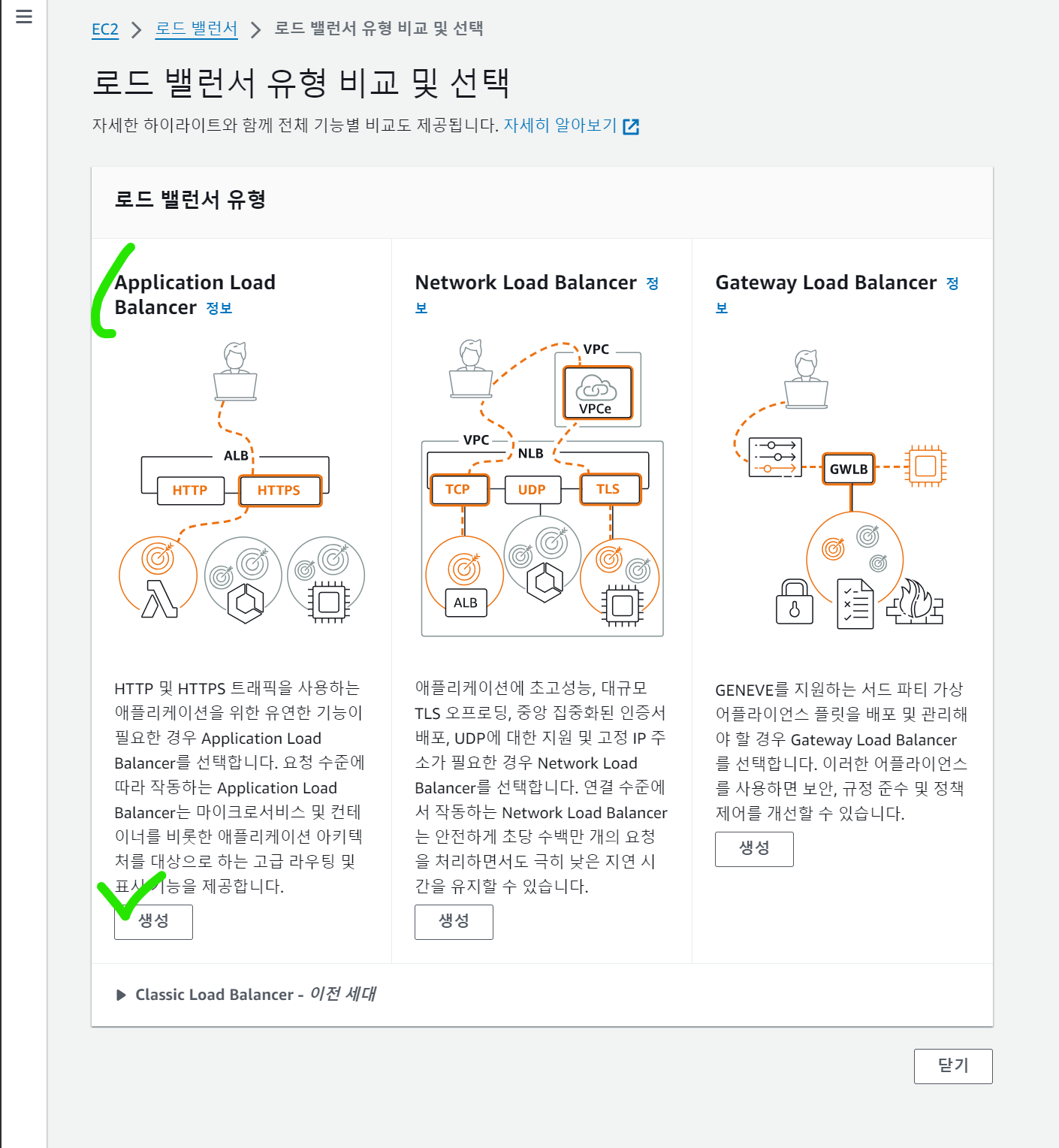 EC2 > 로드 밸런서 > 로드 밸런서 유형 비교 및 선택

로드 밸런서 유형 비교 및 선택

자세한 하이라이트와 함께 전체 기능별 비교도 제공됩니다. 자세히 알아보기

로드 밸런서 유형

Application Load Balancer 정보

ALB
HTTP
HTTPS

HTTP 및 HTTPS 트래픽을 사용하는 애플리케이션을 위한 유연한 기능이 필요한 경우 Application Load Balancer를 선택합니다. 요청 수준에 따라 작동하는 Application Load Balancer는 마이크로서비스 및 컨테이너를 비롯한 애플리케이션 아키텍처를 대상으로 하는 고급 라우팅 및 표시 기능을 제공합니다.

생성

Network Load Balancer 정보

VPC
VPCe
VPC
NLB
TCP
UDP
TLS
ALB

애플리케이션에 초고성능, 대규모 TLS 오프로딩, 중앙 집중화된 인증서 배포, UDP에 대한 지원 및 고정 IP 주소가 필요한 경우 Network Load Balancer를 선택합니다. 연결 수준에서 작동하는 Network Load Balancer는 안전하게 초당 수백만 개의 요청을 처리하면서도 극히 낮은 지연 시간을 유지할 수 있습니다.

생성

Gateway Load Balancer 정보

GWLB

GENEVE를 지원하는 서드 파티 가상 어플라이언스 플릿을 배포 및 관리해야 할 경우 Gateway Load Balancer를 선택합니다. 이러한 어플라이언스를 사용하면 보안, 규정 준수 및 정책 제어를 개선할 수 있습니다.

생성

Classic Load Balancer - 이전 세대

닫기