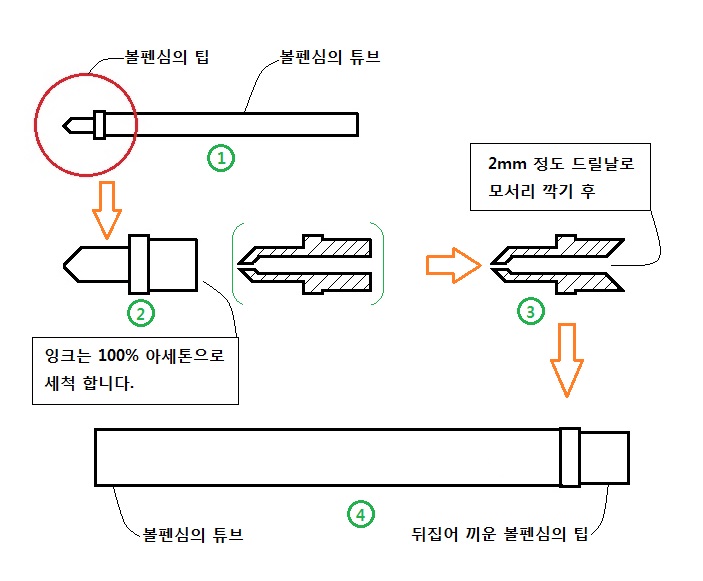 볼펜심의 팁

볼펜심의 튜브

①

2mm 정도 드릴날로 모서리 깍기 후

②

③

잉크는 100% 아세톤으로 세척 합니다.

④

볼펜심의 튜브

뒤집어 끼운 볼펜심의 팁