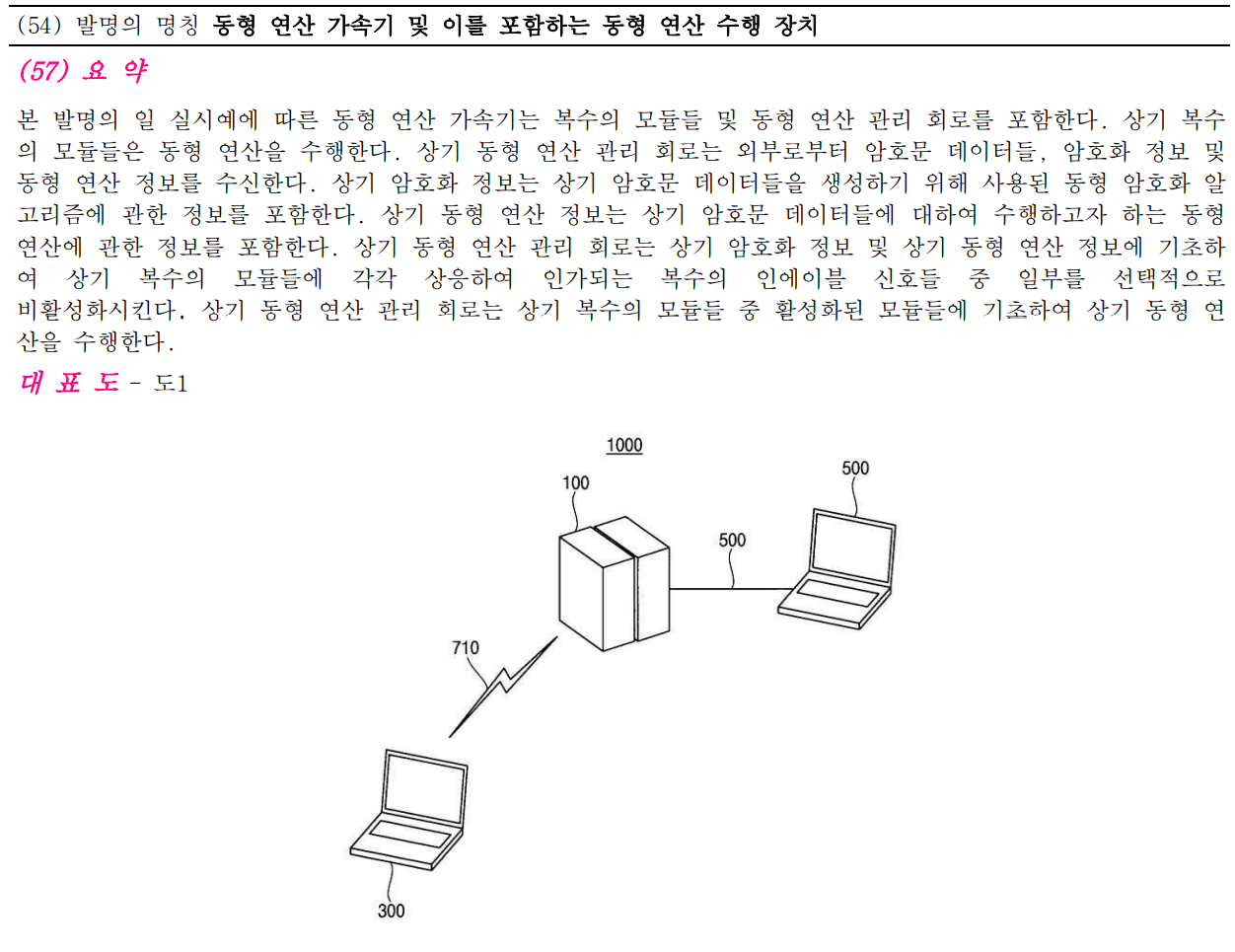 (54) 발명의 명칭 동형 연산 가속기 및 이를 포함하는 동형 연산 수행 장치

(57) 요 약

본 발명의 일 실시예에 따른 동형 연산 가속기는 복수의 모듈들 및 동형 연산 관리 회로를 포함한다. 상기 복수의 모듈들은 동형 연산을 수행한다. 상기 동형 연산 관리 회로는 외부로부터 암호문 데이터들, 암호화 정보 및 동형 연산 정보를 수신한다. 상기 암호화 정보는 상기 암호문 데이터들을 생성하기 위해 사용된 동형 암호화 알고리즘에 관한 정보를 포함한다. 상기 동형 연산 정보는 상기 암호문 데이터들에 대하여 수행하고자 하는 동형 연산에 관한 정보를 포함한다. 상기 동형 연산 관리 회로는 상기 암호화 정보 및 상기 동형 연산 정보에 기초하여 상기 복수의 모듈들에 각각 상응하여 인가되는 복수의 인에이블 신호들 중 일부를 선택적으로 비활성화시킨다. 상기 동형 연산 관리 회로는 상기 복수의 모듈들 중 활성화된 모듈들에 기초하여 상기 동형 연산을 수행한다.

대 표 도 - 도1

1000
100
500
500
710
300