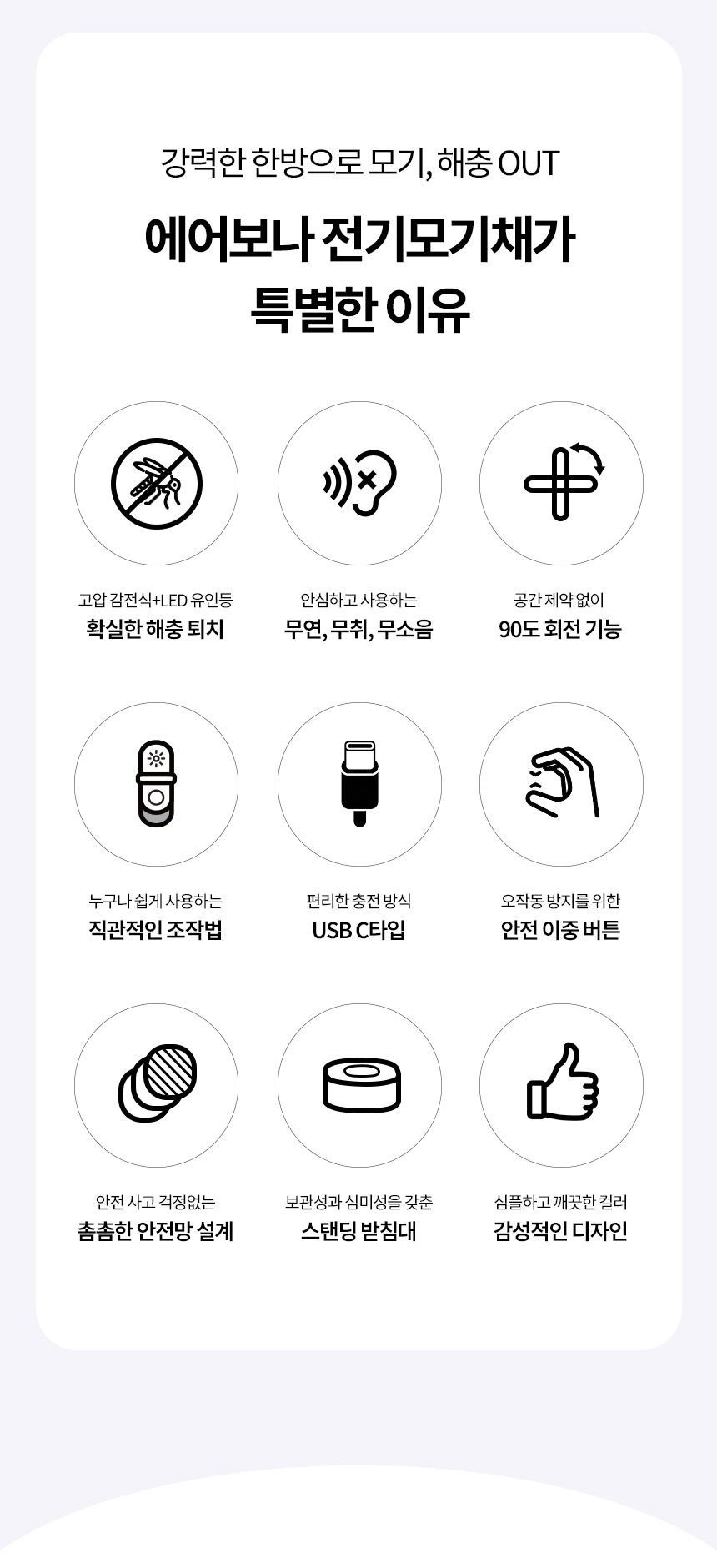 강력한 한방으로 모기, 해충 OUT

에어보나 전기모기채가
특별한 이유

고압 감전식+LED 유인등
확실한 해충 퇴치

안심하고 사용하는
무연, 무취, 무소음

공간 제약 없이
90도 회전 기능

누구나 쉽게 사용하는
직관적인 조작법

편리한 충전 방식
USB C타입

오작동 방지를 위한
안전 이중 버튼

안전 사고 걱정없는
촘촘한 안전망 설계

보관성과 심미성을 갖춘
스탠딩 받침대

심플하고 깨끗한 컬러
감성적인 디자인