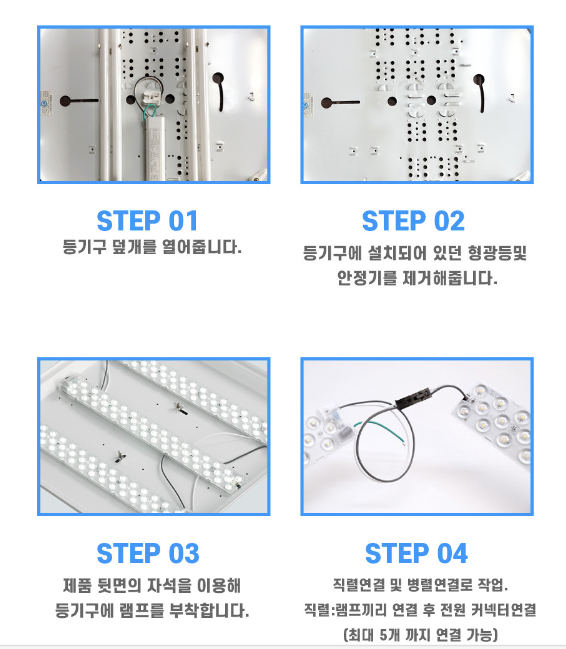 STEP 01
등기구 덮개를 열어줍니다.

STEP 02
등기구에 설치되어 있던 형광등및 안정기를 제거해줍니다.

STEP 03
제품 뒷면의 자석을 이용해 등기구에 램프를 부착합니다.

STEP 04
직렬연결 및 병렬연결로 작업.
직렬:램프끼리 연결 후 전원 커넥터연결
(최대 5개 까지 연결 가능)