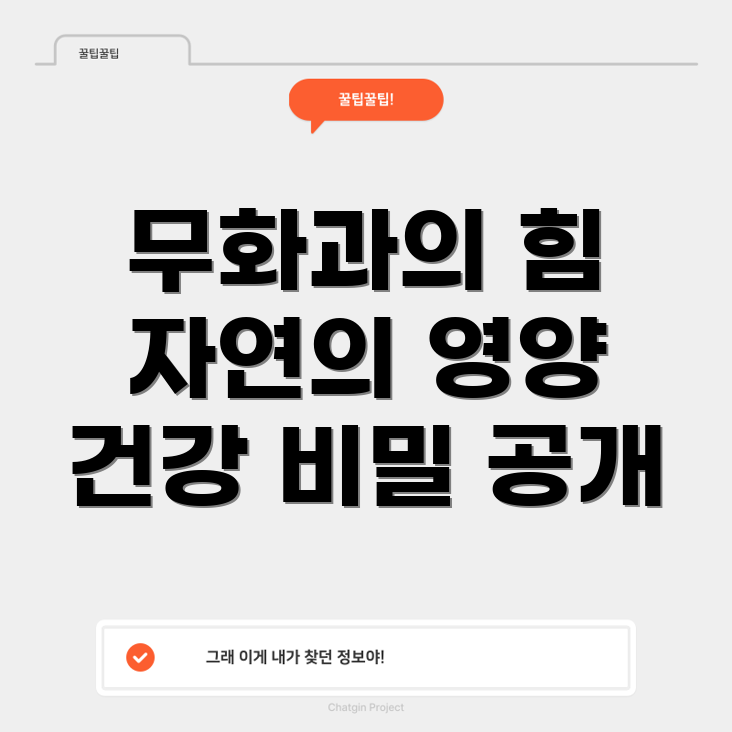 꿀팁꿀팁

꿀팁꿀팁!

무화과의 힘
자연의 영양
건강 비밀 공개

그래 이게 내가 찾던 정보야!

Chatgin Project