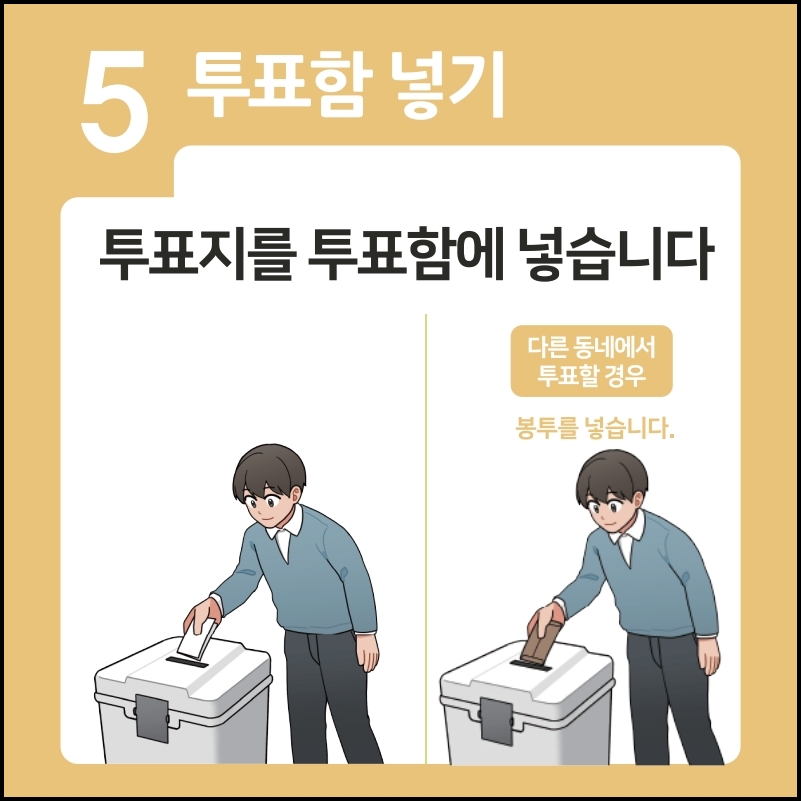 5 투표함 넣기

투표지를 투표함에 넣습니다

다른 동네에서 투표할 경우

봉투를 넣습니다.