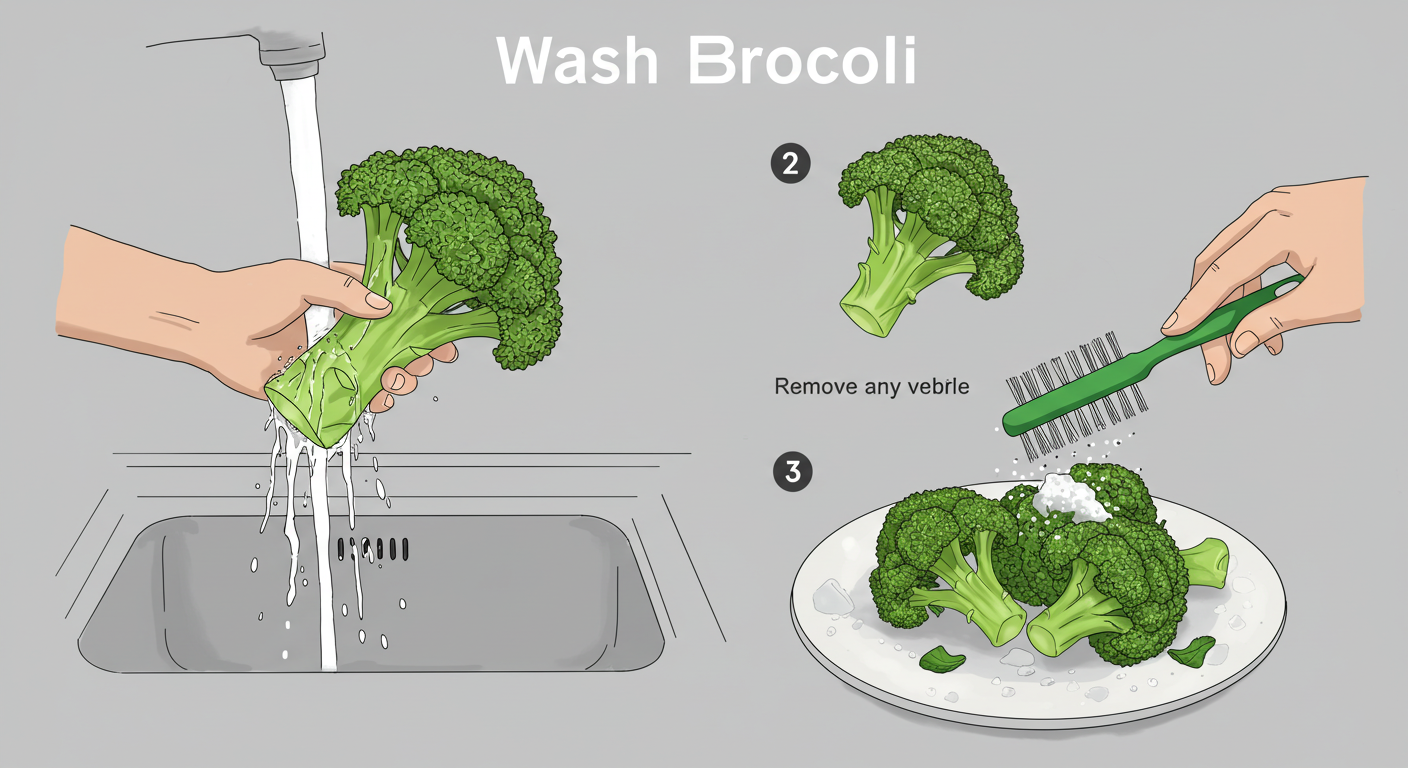 Wash Brocoli

2

Remove any vebrle

3