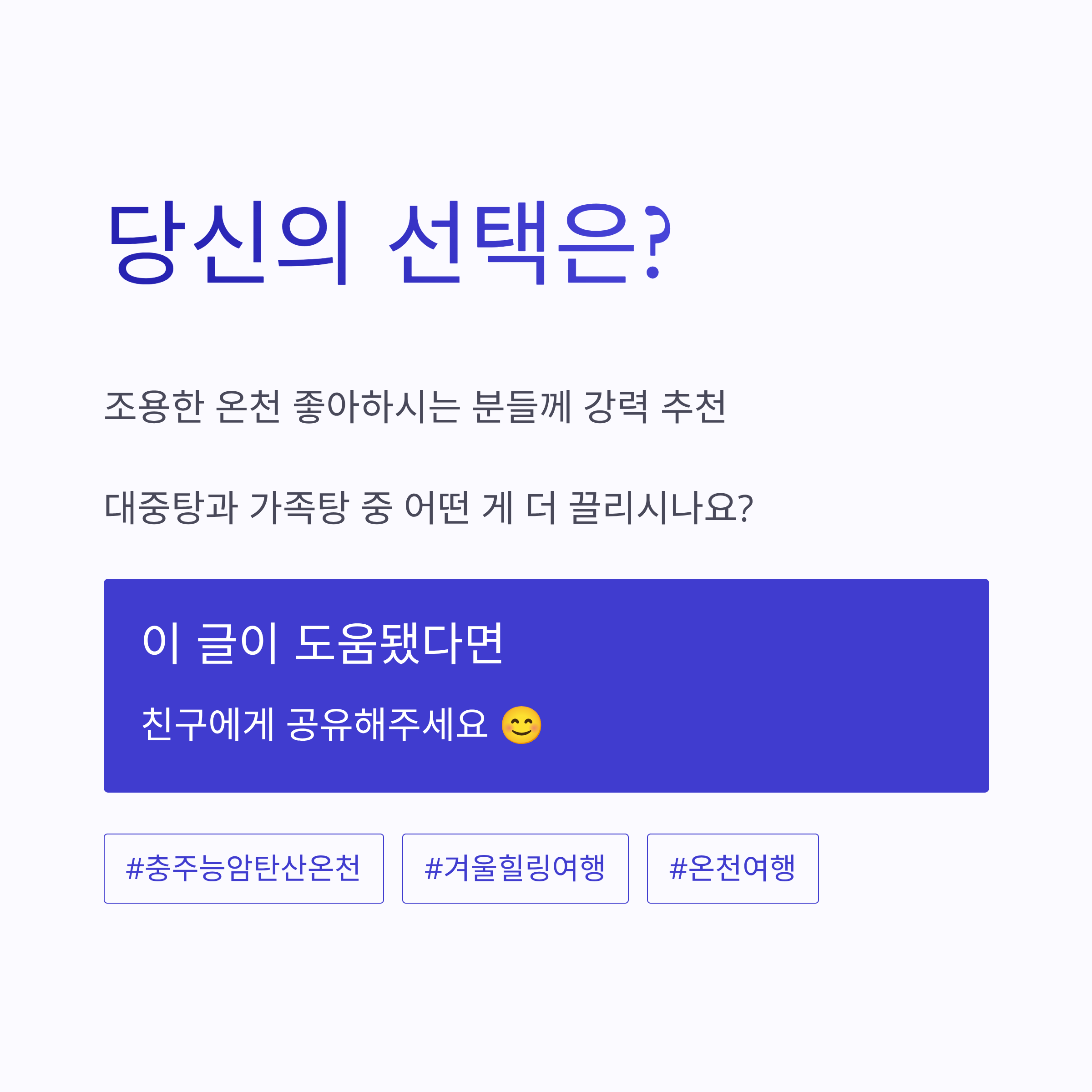 당신의 선택은?

조용한 온천 좋아하시는 분들께 강력 추천

대중탕과 가족탕 중 어떤 게 더 끌리시나요?

이 글이 도움됐다면

친구에게 공유해주세요 😊

#충주능암탄산온천

#겨울힐링여행

#온천여행