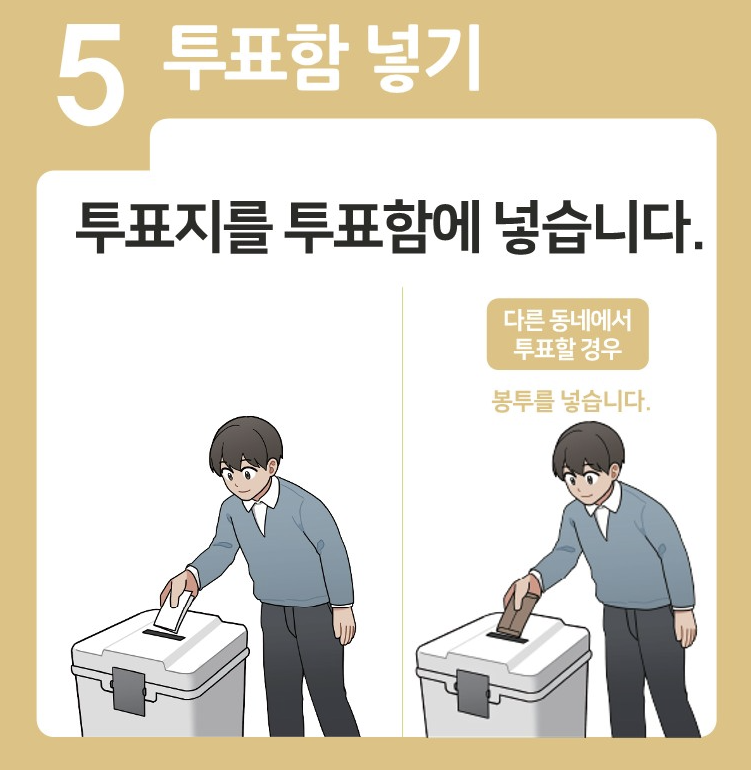 5 투표함 넣기

투표지를 투표함에 넣습니다.

다른 동네에서 투표할 경우

봉투를 넣습니다.