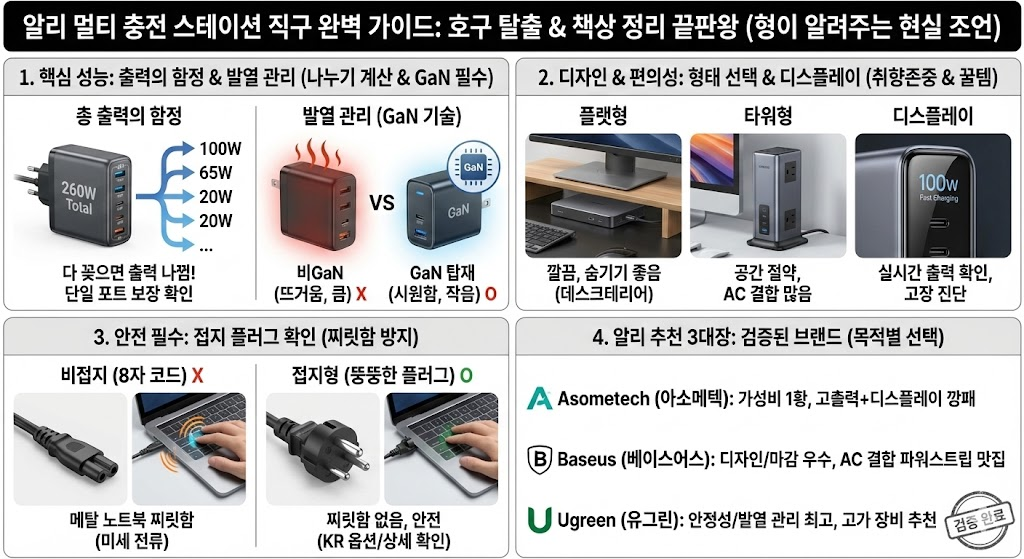 알리 멀티 충전 스테이션 직구 완벽 가이드: 호구 탈출 & 책상 정리 끝판왕 (형이 알려주는 현실 조언)

1. 핵심 성능: 출력의 함정 & 발열 관리 (나누기 계산 & GaN 필수)

총 출력의 함정

260W Total

100W
65W
20W
20W
...

다 꽂으면 출력 나뉨!
단일 포트 보장 확인

발열 관리 (GaN 기술)

VS

GaN

GaN

비GaN (뜨거움, 큼) X

GaN 탑재 (시원함, 작음) O

2. 디자인 & 편의성: 형태 선택 & 디스플레이 (취향존중 & 꿀템)

플랫형

깔끔, 숨기기 좋음 (데스크테리어)

타워형

공간 절약, AC 결합 많음

디스플레이

100w
Fast Charging

실시간 출력 확인, 고장 진단

3. 안전 필수: 접지 플러그 확인 (찌릿함 방지)

비접지 (8자 코드) X

메탈 노트북 찌릿함 (미세 전류)

접지형 (뚱뚱한 플러그) O

찌릿함 없음, 안전 (KR 옵션/상세 확인)

4. 알리 추천 3대장: 검증된 브랜드 (목적별 선택)

Asometech (아소메텍): 가성비 1황, 고출력+디스플레이 깡패

Baseus (베이스어스): 디자인/마감 우수, AC 결합 파워스트립 맛집

Ugreen (유그린): 안정성/발열 관리 최고, 고가 장비 추천

검증 완료