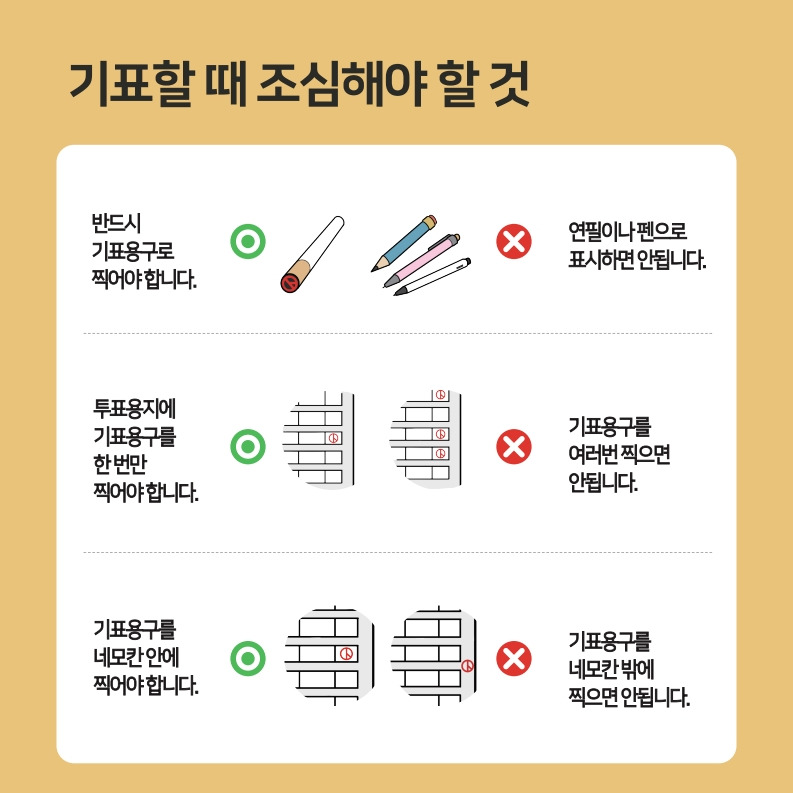 기표할 때 조심해야 할 것

반드시 기표용구로 찍어야 합니다.

연필이나 펜으로 표시하면 안됩니다.

투표용지에 기표용구를 한 번만 찍어야 합니다.

기표용구를 여러번 찍으면 안됩니다.

기표용구를 네모칸 안에 찍어야 합니다.

기표용구를 네모칸 밖에 찍으면 안됩니다.