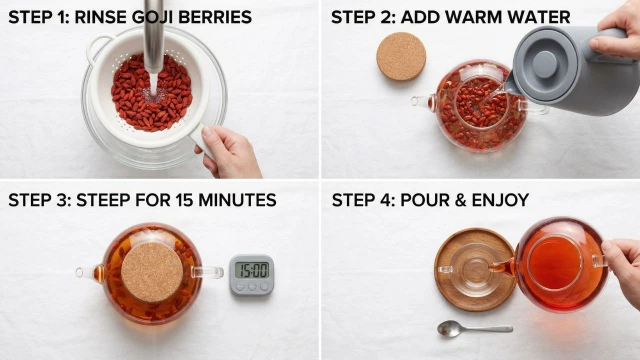 STEP 1: RINSE GOJI BERRIES

STEP 2: ADD WARM WATER

STEP 3: STEEP FOR 15 MINUTES

15:00

STEP 4: POUR & ENJOY