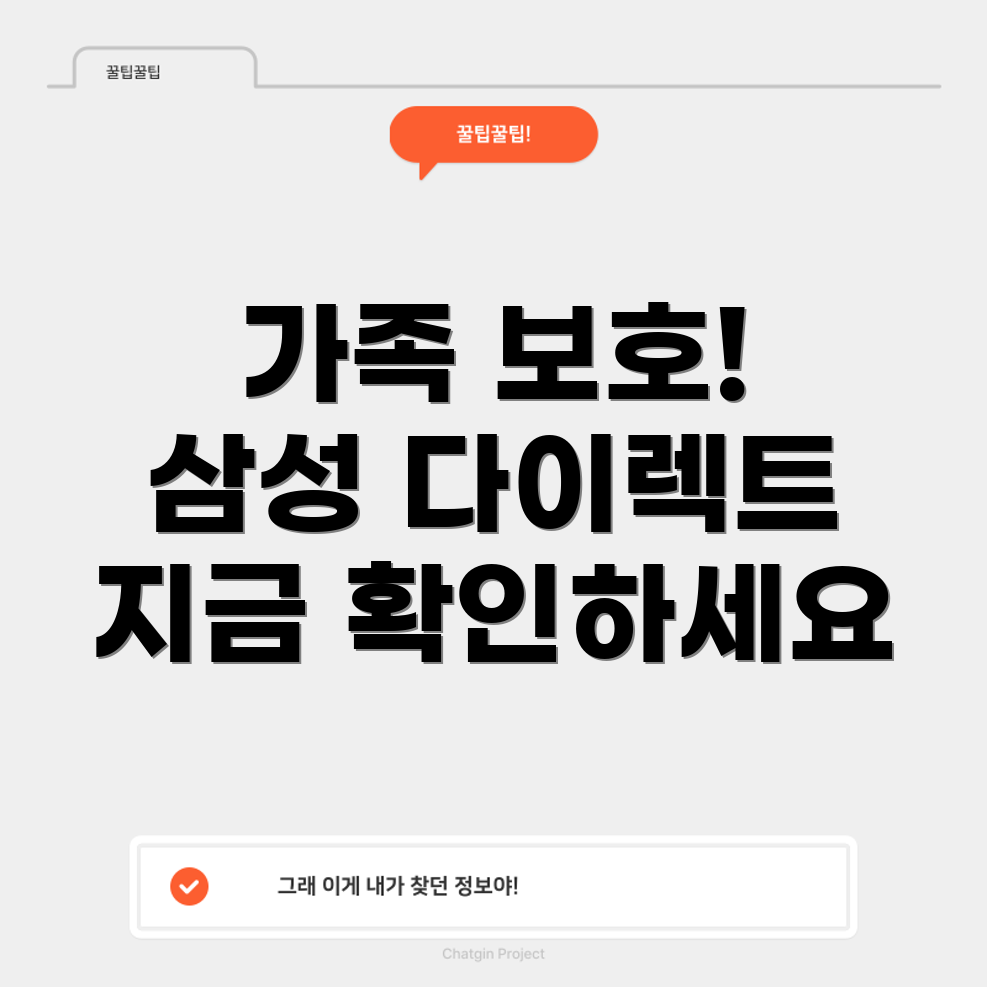 꿀팁꿀팁

꿀팁꿀팁!

가족 보호!
삼성 다이렉트
지금 확인하세요

그래 이게 내가 찾던 정보야!

Chatgin Project