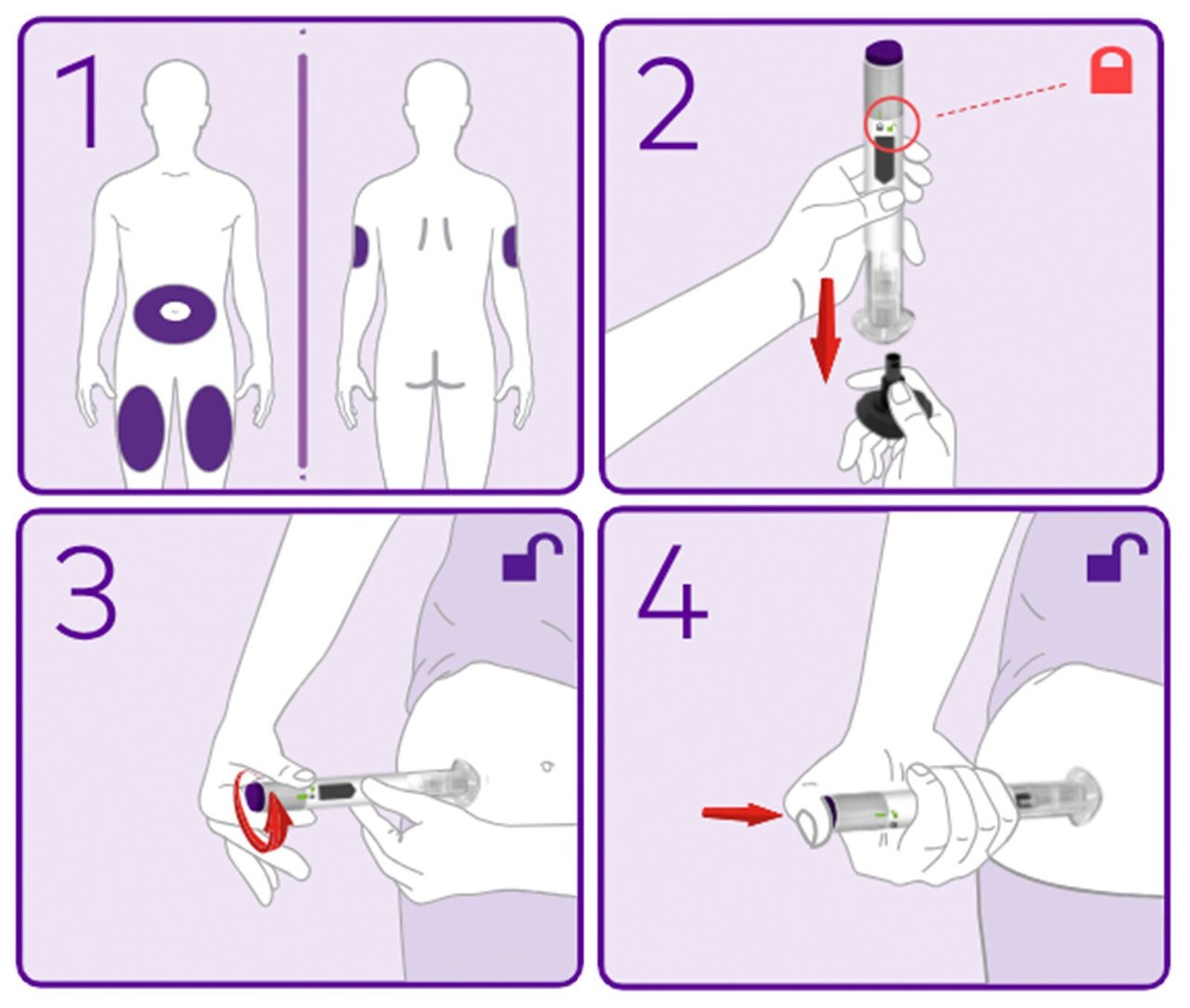 1

2

3

4