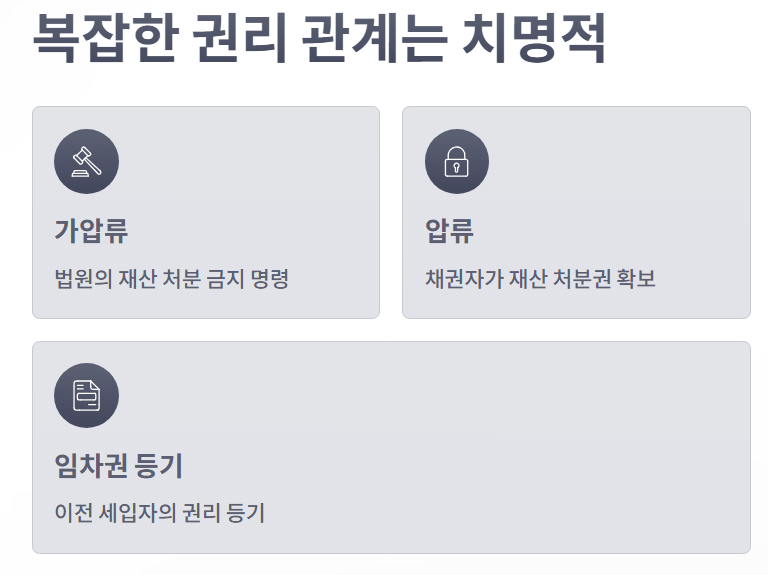 복잡한 권리 관계는 치명적

가압류

법원의 재산 처분 금지 명령

압류

채권자가 재산 처분권 확보

임차권 등기

이전 세입자의 권리 등기