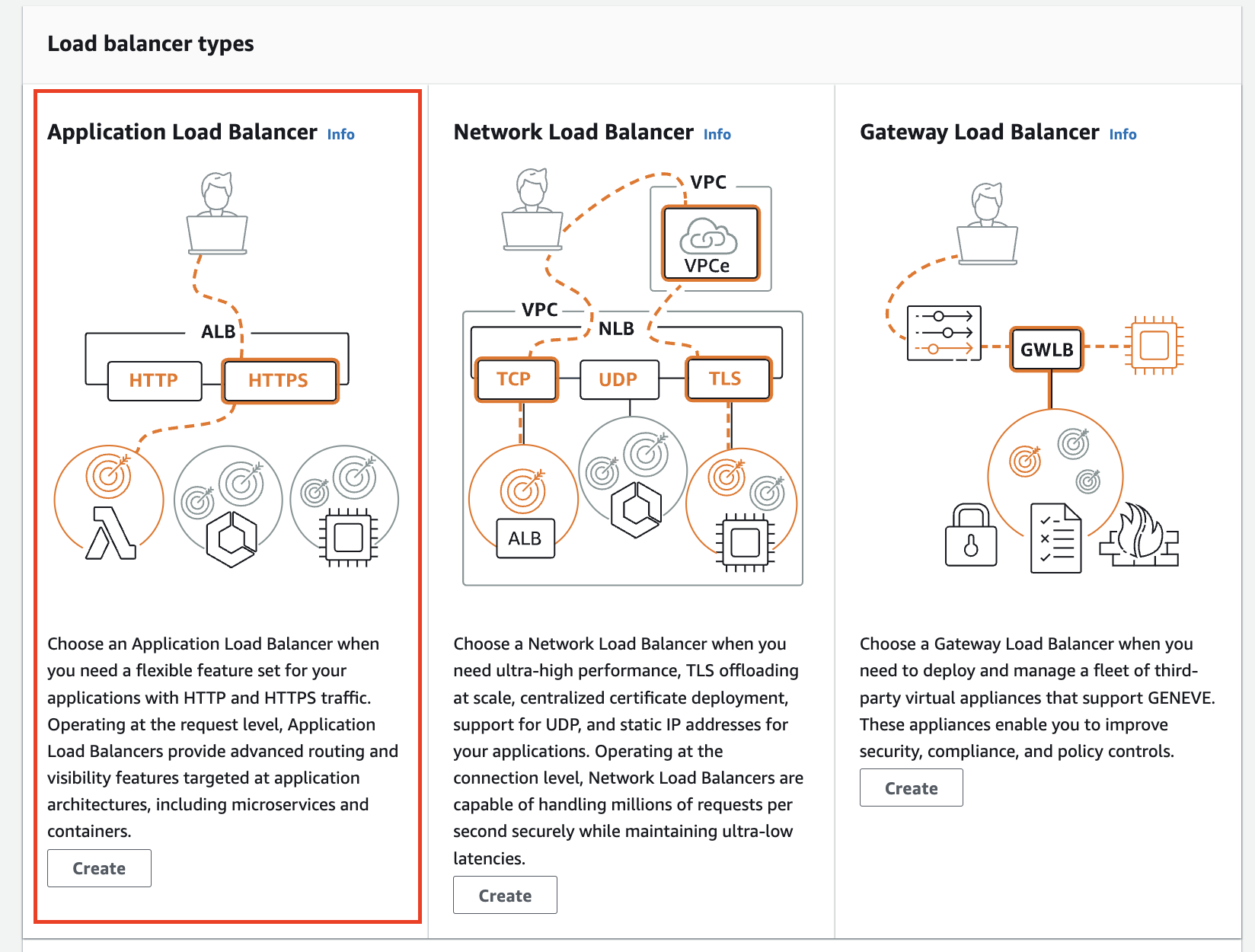 Load balancer types

Application Load Balancer Info

ALB

HTTP

HTTPS

Choose an Application Load Balancer when you need a flexible feature set for your applications with HTTP and HTTPS traffic. Operating at the request level, Application Load Balancers provide advanced routing and visibility features targeted at application architectures, including microservices and containers.

Create

Network Load Balancer Info

VPC

VPCe

VPC

NLB

TCP

UDP

TLS

ALB

Choose a Network Load Balancer when you need ultra-high performance, TLS offloading at scale, centralized certificate deployment, support for UDP, and static IP addresses for your applications. Operating at the connection level, Network Load Balancers are capable of handling millions of requests per second securely while maintaining ultra-low latencies.

Create

Gateway Load Balancer Info

GWLB

Choose a Gateway Load Balancer when you need to deploy and manage a fleet of third-party virtual appliances that support GENEVE. These appliances enable you to improve security, compliance, and policy controls.

Create