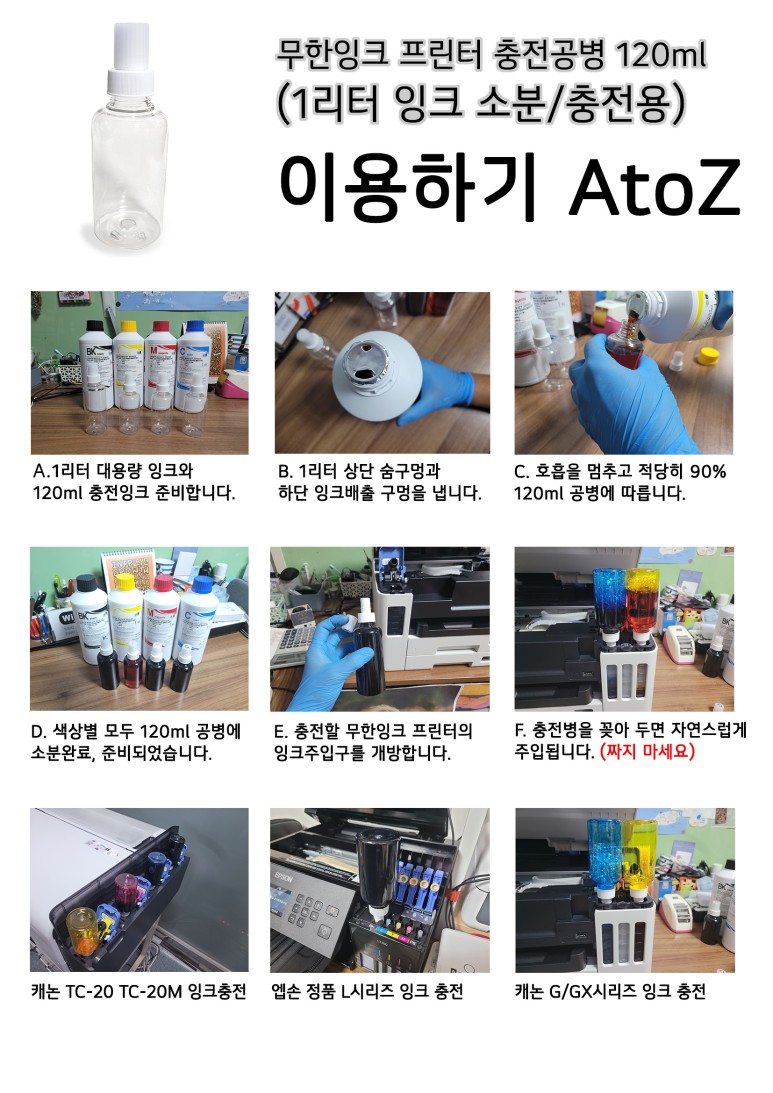 무한잉크 프린터 충전공병 120ml
(1리터 잉크 소분/충전용)

이용하기 AtoZ

A.1리터 대용량 잉크와 120ml 충전잉크 준비합니다.

B. 1리터 상단 숨구멍과 하단 잉크배출 구멍을 냅니다.

C. 호흡을 멈추고 적당히 90% 120ml 공병에 따릅니다.

D. 색상별 모두 120ml 공병에 소분완료, 준비되었습니다.

E. 충전할 무한잉크 프린터의 잉크주입구를 개방합니다.

F. 충전병을 꽂아 두면 자연스럽게 주입됩니다. (짜지 마세요)

캐논 TC-20 TC-20M 잉크충전

엡손 정품 L시리즈 잉크 충전

캐논 G/GX시리즈 잉크 충전